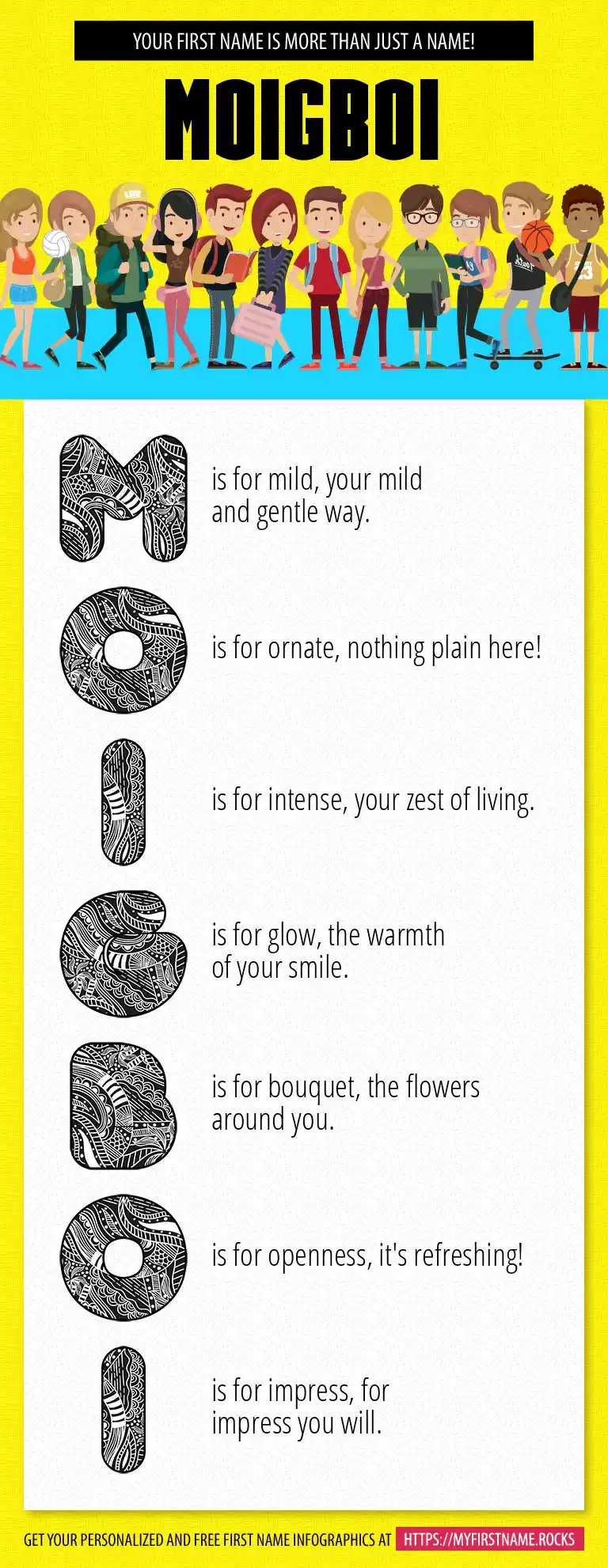 YOUR FIRST NAME IS MORE THAN JUST A NAME!

MOIGBOI

M is for mild, your mild and gentle way.

O is for ornate, nothing plain here!

I is for intense, your zest of living.

G is for glow, the warmth of your smile.

B is for bouquet, the flowers around you.

O is for openness, it's refreshing!

I is for impress, for impress you will.

GET YOUR PERSONALIZED AND FREE FIRST NAME INFOGRAPHICS AT HTTPS://MYFIRSTNAME.ROCKS