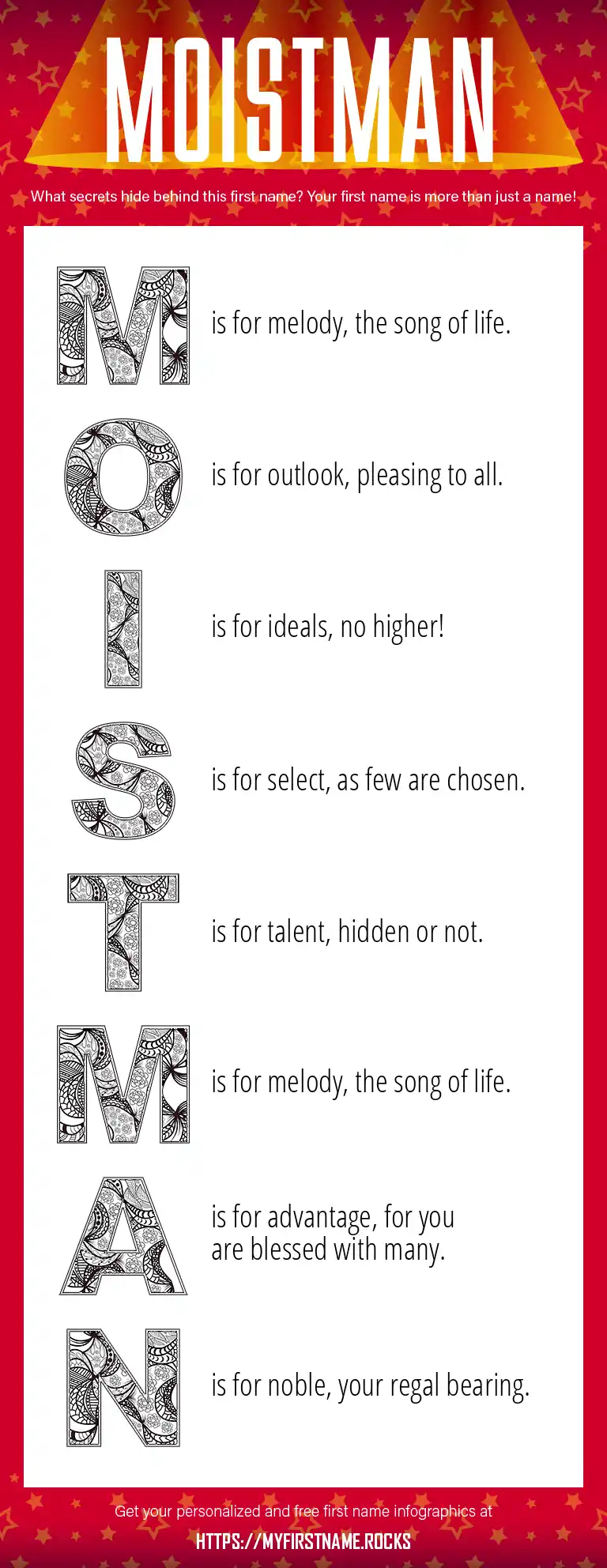 MOISTMAN

What secrets hide behind this first name? Your first name is more than just a name!

M is for melody, the song of life.

O is for outlook, pleasing to all.

I is for ideals, no higher!

S is for select, as few are chosen.

T is for talent, hidden or not.

M is for melody, the song of life.

A is for advantage, for you are blessed with many.

N is for noble, your regal bearing.

Get your personalized and free first name infographics at

HTTPS://MYFIRSTNAME.ROCKS