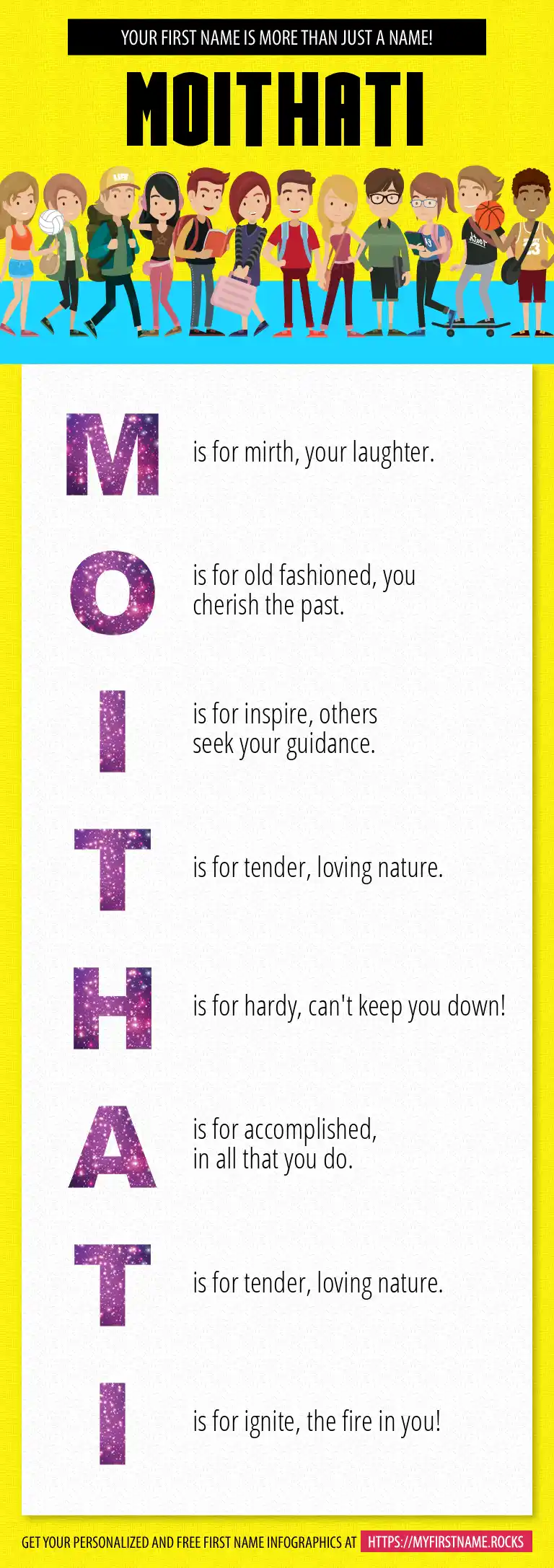 YOUR FIRST NAME IS MORE THAN JUST A NAME!

MOITHATI

M is for mirth, your laughter.

O is for old fashioned, you cherish the past.

I is for inspire, others seek your guidance.

T is for tender, loving nature.

H is for hardy, can't keep you down!

A is for accomplished, in all that you do.

T is for tender, loving nature.

I is for ignite, the fire in you!

GET YOUR PERSONALIZED AND FREE FIRST NAME INFOGRAPHICS AT HTTPS://MYFIRSTNAME.ROCKS