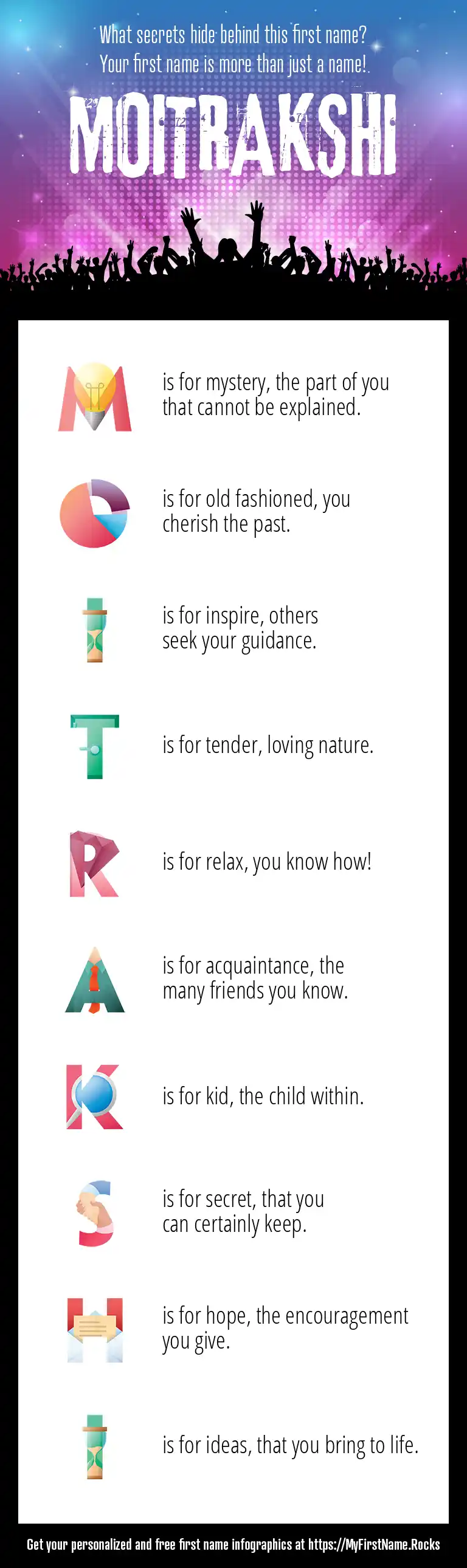 What secrets hide behind this first name?
Your first name is more than just a name!

MOITRAKSHI

M is for mystery, the part of you that cannot be explained.

O is for old fashioned, you cherish the past.

I is for inspire, others seek your guidance.

T is for tender, loving nature.

R is for relax, you know how!

A is for acquaintance, the many friends you know.

K is for kid, the child within.

S is for secret, that you can certainly keep.

H is for hope, the encouragement you give.

I is for ideas, that you bring to life.

Get your personalized and free first name infographics at https://MyFirstName.Rocks