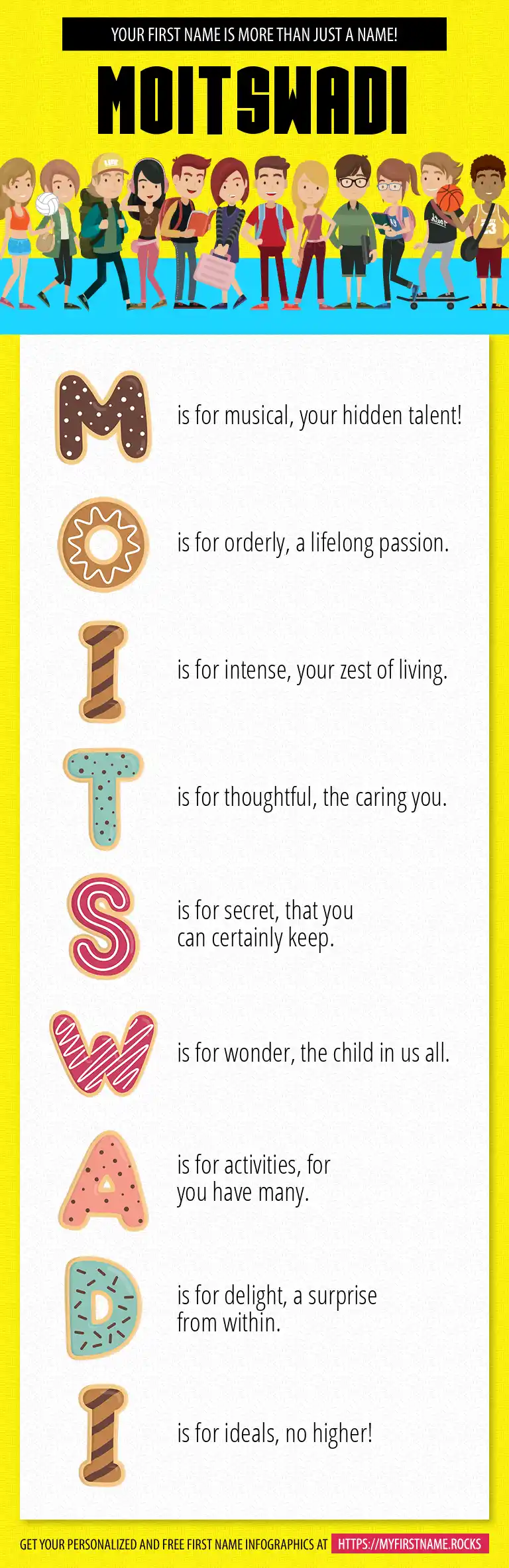 YOUR FIRST NAME IS MORE THAN JUST A NAME!

MOITSWADI

M is for musical, your hidden talent!

O is for orderly, a lifelong passion.

I is for intense, your zest of living.

T is for thoughtful, the caring you.

S is for secret, that you can certainly keep.

W is for wonder, the child in us all.

A is for activities, for you have many.

D is for delight, a surprise from within.

I is for ideals, no higher!

GET YOUR PERSONALIZED AND FREE FIRST NAME INFOGRAPHICS AT HTTPS://MYFIRSTNAME.ROCKS