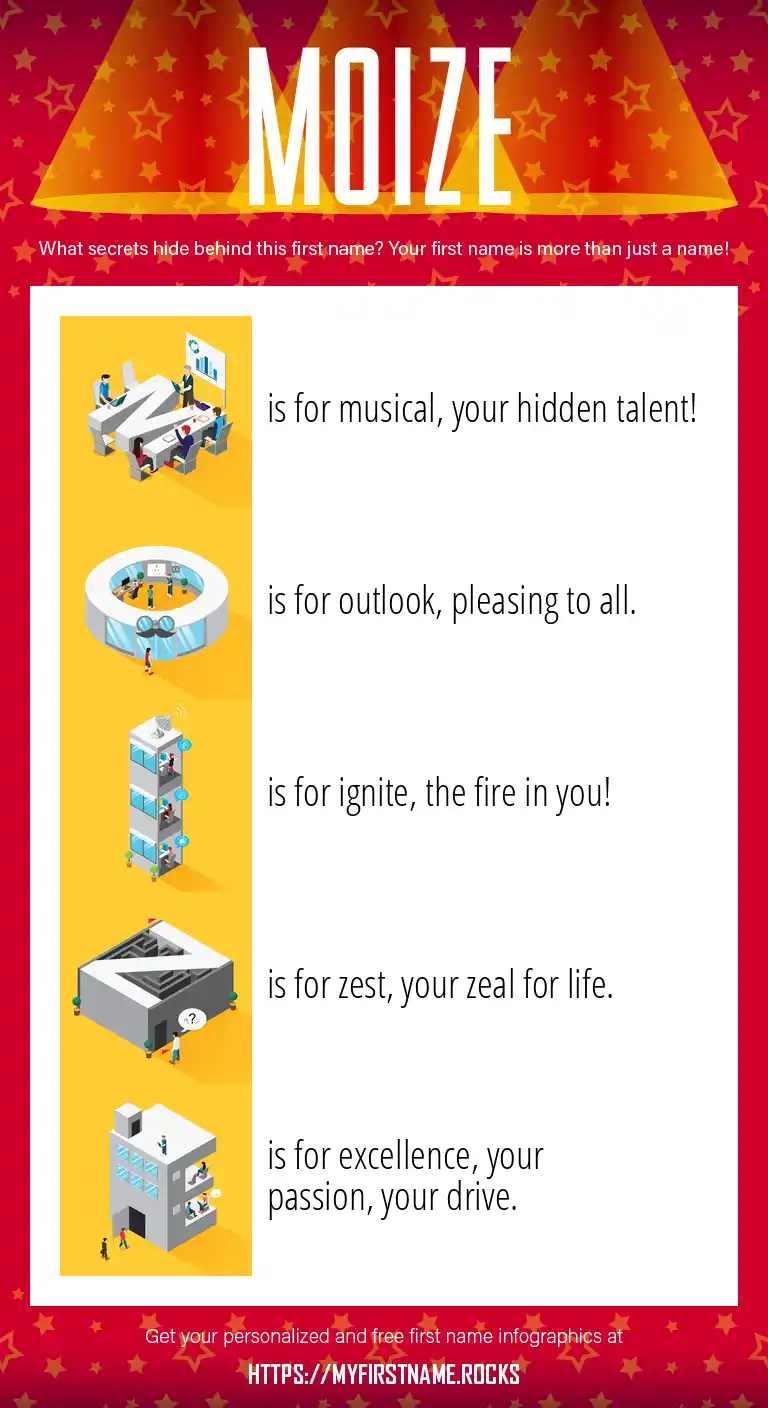 MOIZE

What secrets hide behind this first name? Your first name is more than just a name!

M is for musical, your hidden talent!

O is for outlook, pleasing to all.

I is for ignite, the fire in you!

Z is for zest, your zeal for life.

E is for excellence, your passion, your drive.

Get your personalized and free first name infographics at

HTTPS://MYFIRSTNAME.ROCKS