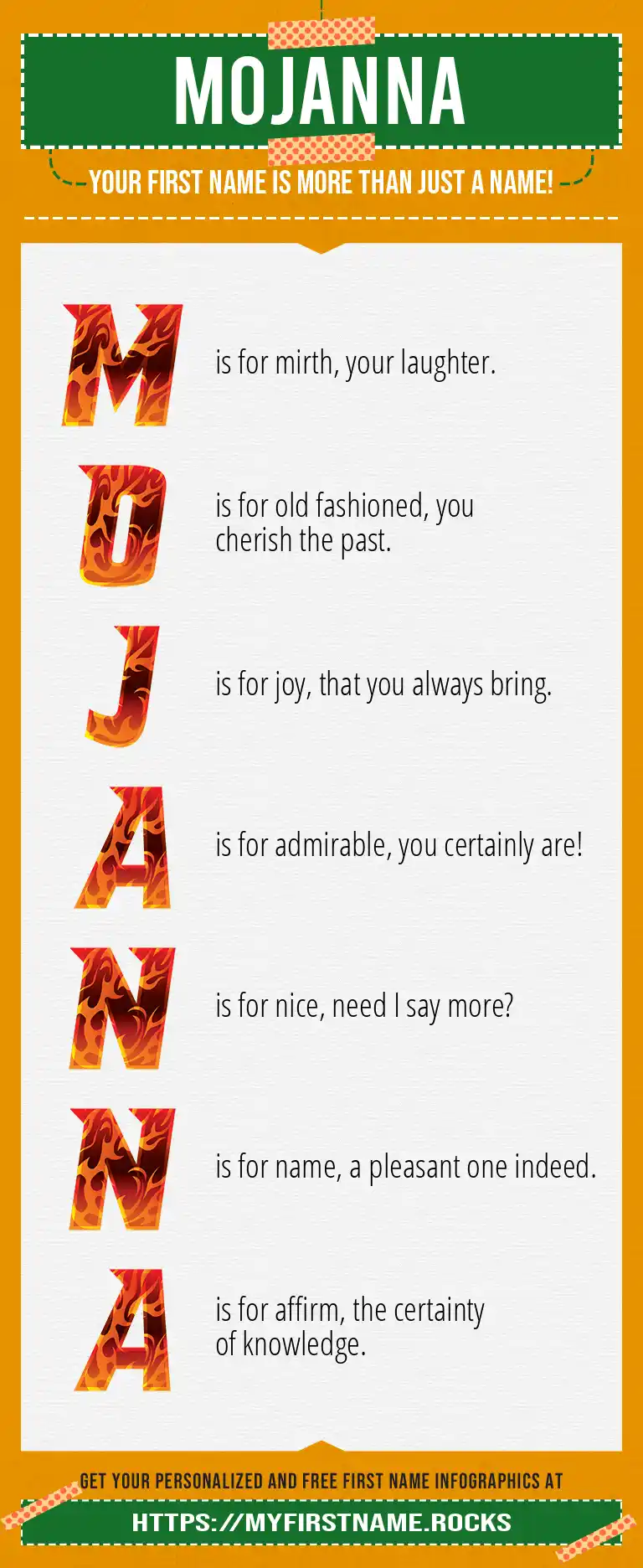 MOJANNA

YOUR FIRST NAME IS MORE THAN JUST A NAME!

M is for mirth, your laughter.

O is for old fashioned, you cherish the past.

J is for joy, that you always bring.

A is for admirable, you certainly are!

N is for nice, need I say more?

N is for name, a pleasant one indeed.

A is for affirm, the certainty of knowledge.

GET YOUR PERSONALIZED AND FREE FIRST NAME INFOGRAPHICS AT

HTTPS://MYFIRSTNAME.ROCKS