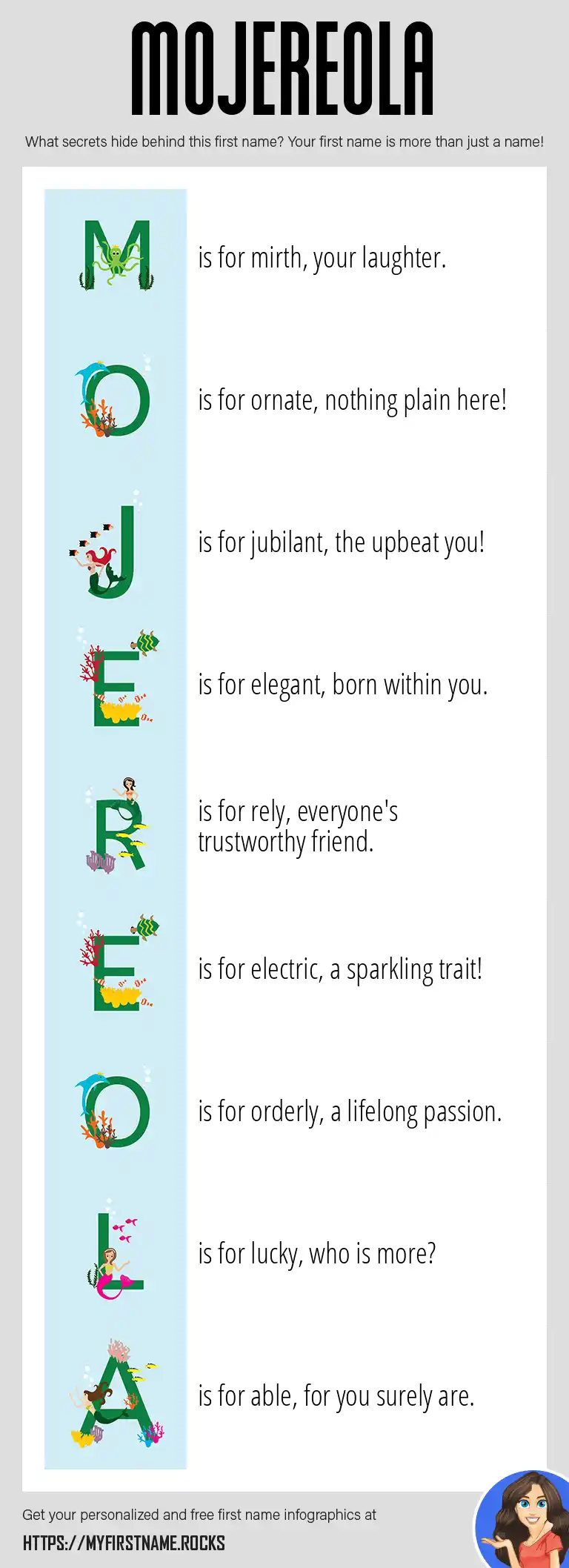 MOJEREOLA

What secrets hide behind this first name? Your first name is more than just a name!

M is for mirth, your laughter.

O is for ornate, nothing plain here!

J is for jubilant, the upbeat you!

E is for elegant, born within you.

R is for rely, everyone's trustworthy friend.

E is for electric, a sparkling trait!

O is for orderly, a lifelong passion.

L is for lucky, who is more?

A is for able, for you surely are.

Get your personalized and free first name infographics at

HTTPS://MYFIRSTNAME.ROCKS