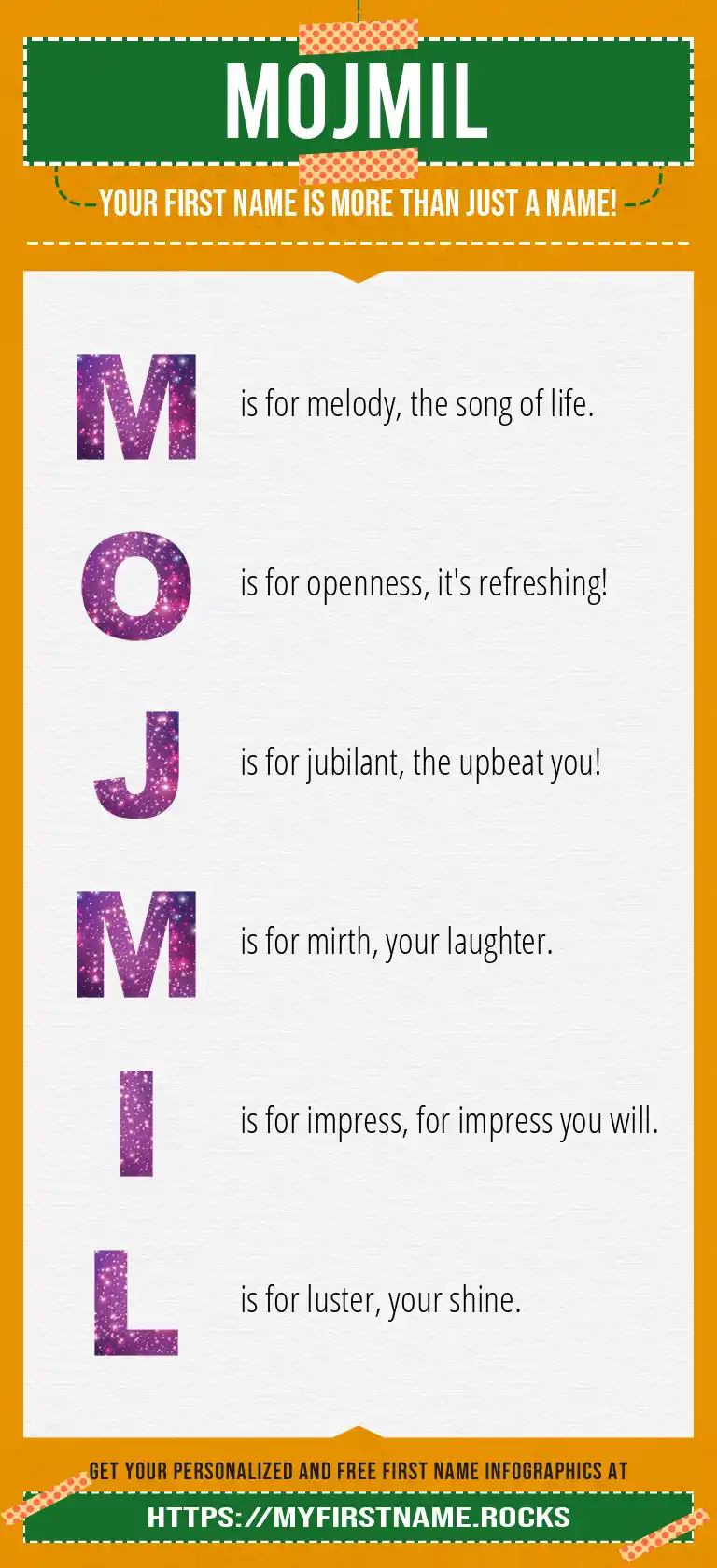 MOJMIL

YOUR FIRST NAME IS MORE THAN JUST A NAME!

M is for melody, the song of life.

O is for openness, it's refreshing!

J is for jubilant, the upbeat you!

M is for mirth, your laughter.

I is for impress, for impress you will.

L is for luster, your shine.

GET YOUR PERSONALIZED AND FREE FIRST NAME INFOGRAPHICS AT

HTTPS://MYFIRSTNAME.ROCKS