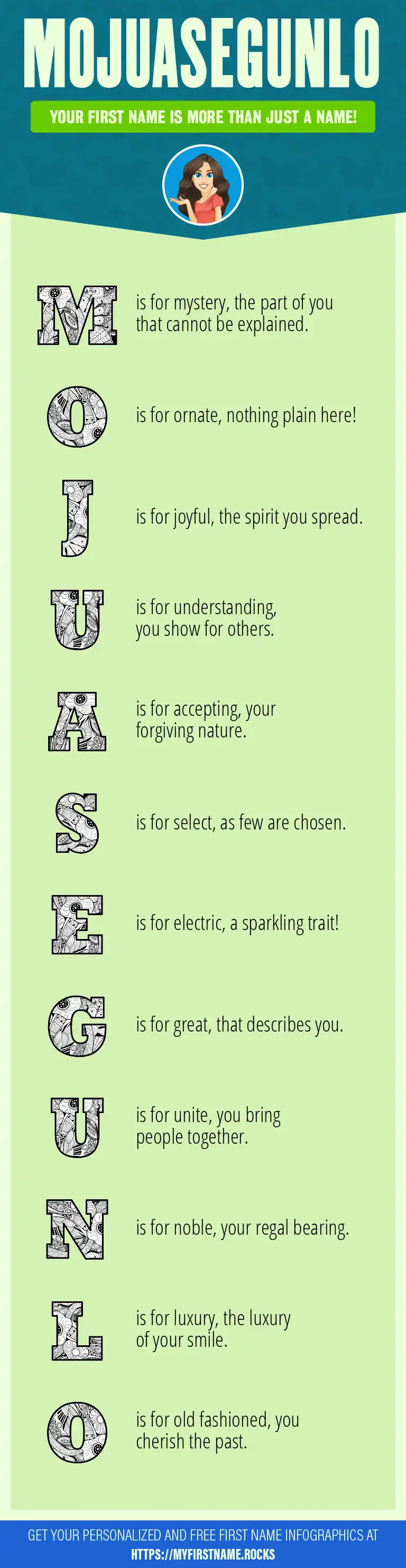 MOJUASEGUNLO

YOUR FIRST NAME IS MORE THAN JUST A NAME!

M is for mystery, the part of you that cannot be explained.

O is for ornate, nothing plain here!

J is for joyful, the spirit you spread.

U is for understanding, you show for others.

A is for accepting, your forgiving nature.

S is for select, as few are chosen.

E is for electric, a sparkling trait!

G is for great, that describes you.

U is for unite, you bring people together.

N is for noble, your regal bearing.

L is for luxury, the luxury of your smile.

O is for old fashioned, you cherish the past.

GET YOUR PERSONALIZED AND FREE FIRST NAME INFOGRAPHICS AT HTTPS://MYFIRSTNAME.ROCKS