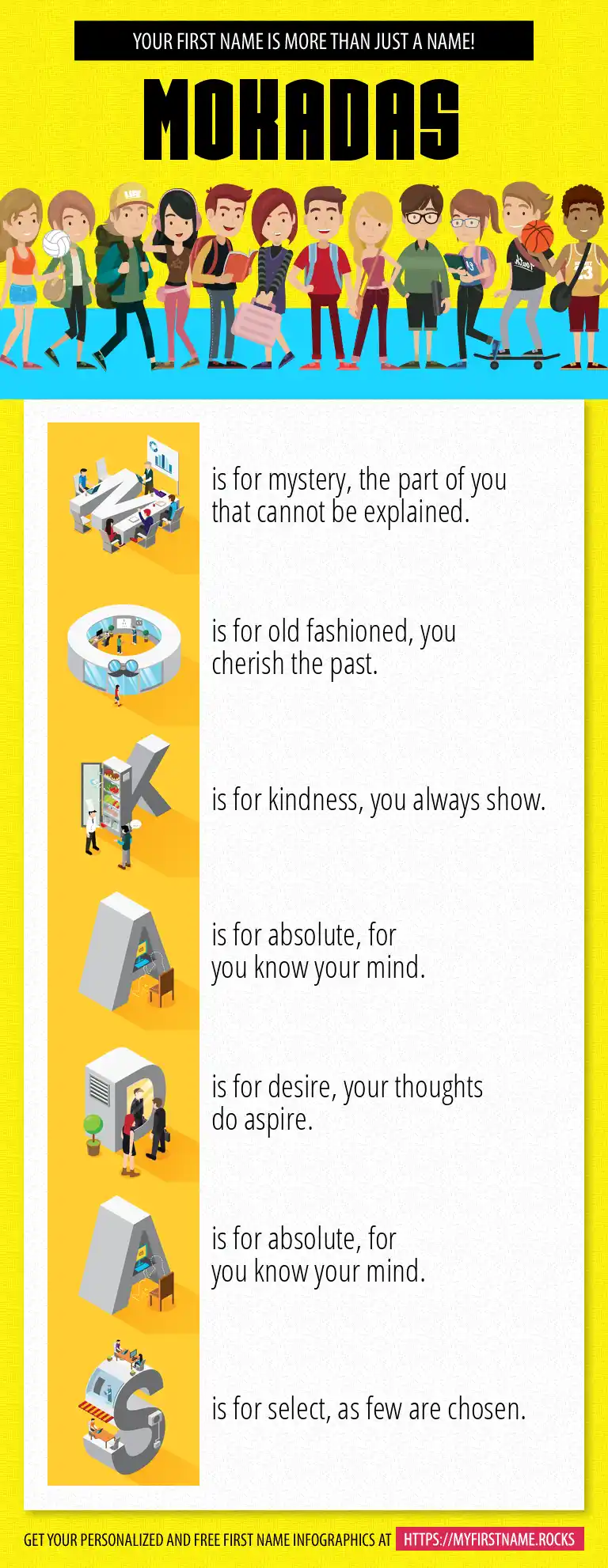 YOUR FIRST NAME IS MORE THAN JUST A NAME!

MOKADAS

M is for mystery, the part of you that cannot be explained.

O is for old fashioned, you cherish the past.

K is for kindness, you always show.

A is for absolute, for you know your mind.

D is for desire, your thoughts do aspire.

A is for absolute, for you know your mind.

S is for select, as few are chosen.

GET YOUR PERSONALIZED AND FREE FIRST NAME INFOGRAPHICS AT HTTPS://MYFIRSTNAME.ROCKS