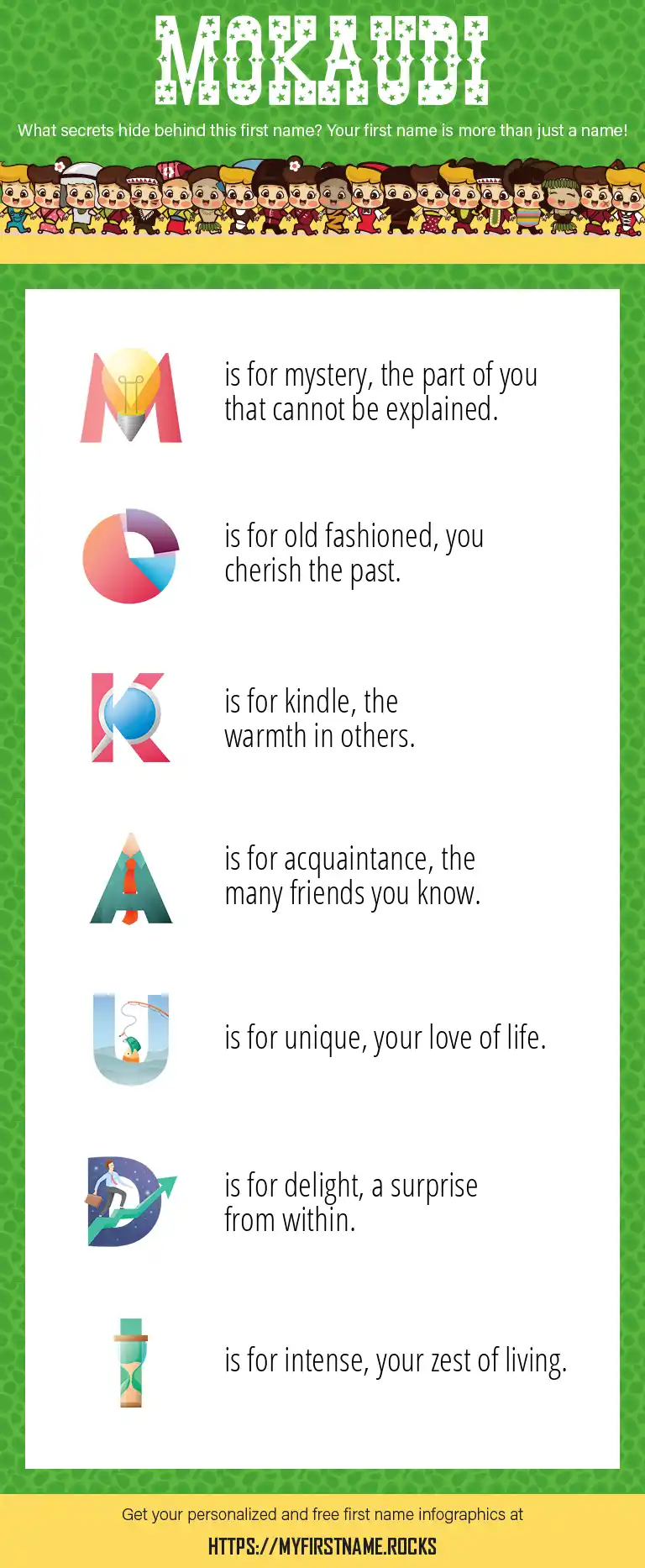 MOKAUDI

What secrets hide behind this first name? Your first name is more than just a name!

M is for mystery, the part of you that cannot be explained.

O is for old fashioned, you cherish the past.

K is for kindle, the warmth in others.

A is for acquaintance, the many friends you know.

U is for unique, your love of life.

D is for delight, a surprise from within.

I is for intense, your zest of living.

Get your personalized and free first name infographics at

HTTPS://MYFIRSTNAME.ROCKS