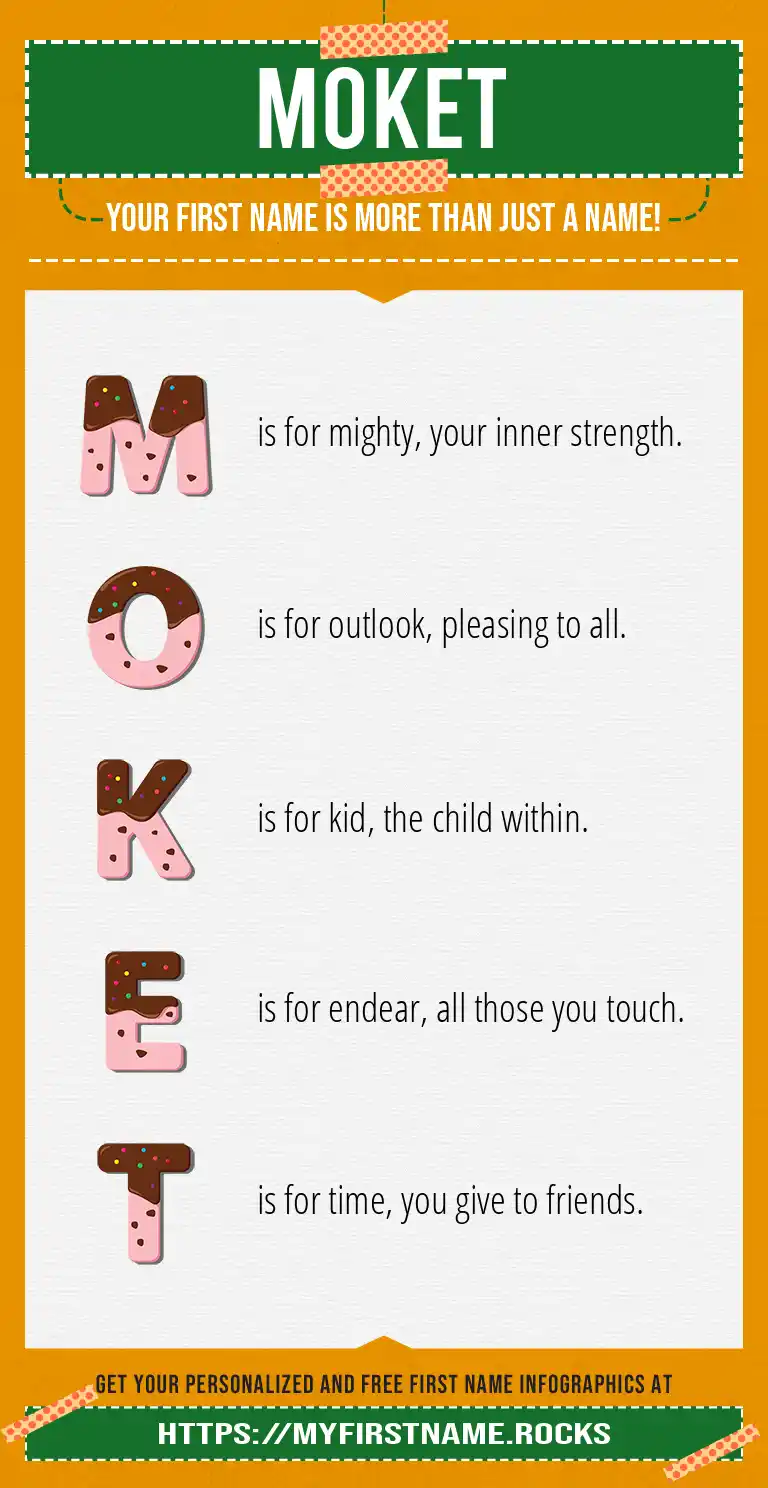 MOKET

YOUR FIRST NAME IS MORE THAN JUST A NAME!

M is for mighty, your inner strength.

O is for outlook, pleasing to all.

K is for kid, the child within.

E is for endear, all those you touch.

T is for time, you give to friends.

GET YOUR PERSONALIZED AND FREE FIRST NAME INFOGRAPHICS AT

HTTPS://MYFIRSTNAME.ROCKS