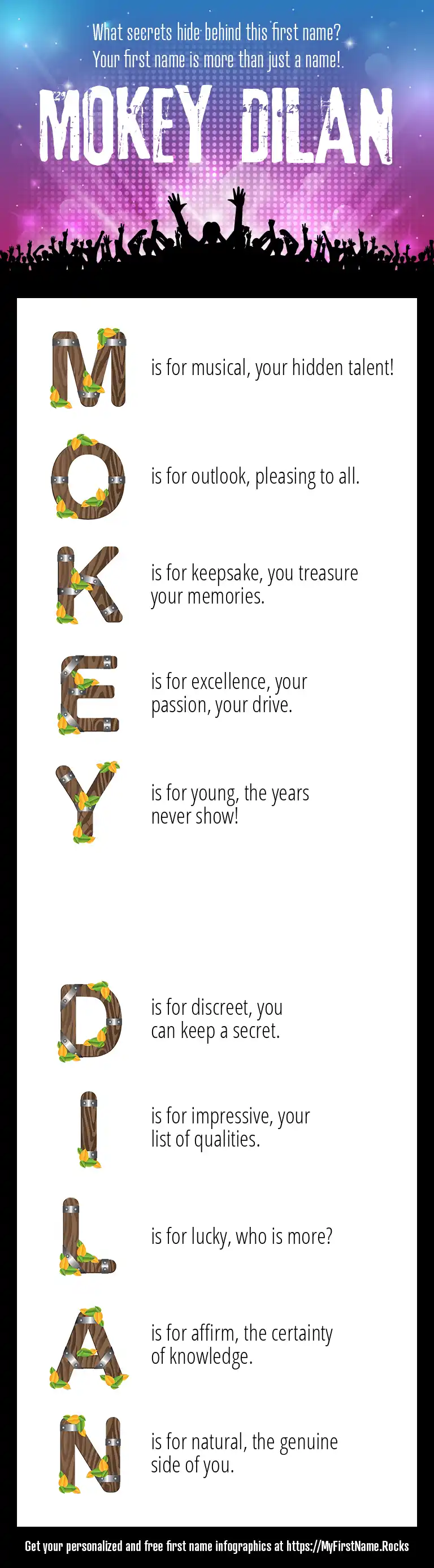 What secrets hide behind this first name?
Your first name is more than just a name!

MOKEY DILAN

M is for musical, your hidden talent!

O is for outlook, pleasing to all.

K is for keepsake, you treasure your memories.

E is for excellence, your passion, your drive.

Y is for young, the years never show!

D is for discreet, you can keep a secret.

I is for impressive, your list of qualities.

L is for lucky, who is more?

A is for affirm, the certainty of knowledge.

N is for natural, the genuine side of you.

Get your personalized and free first name infographics at https://MyFirstName.Rocks