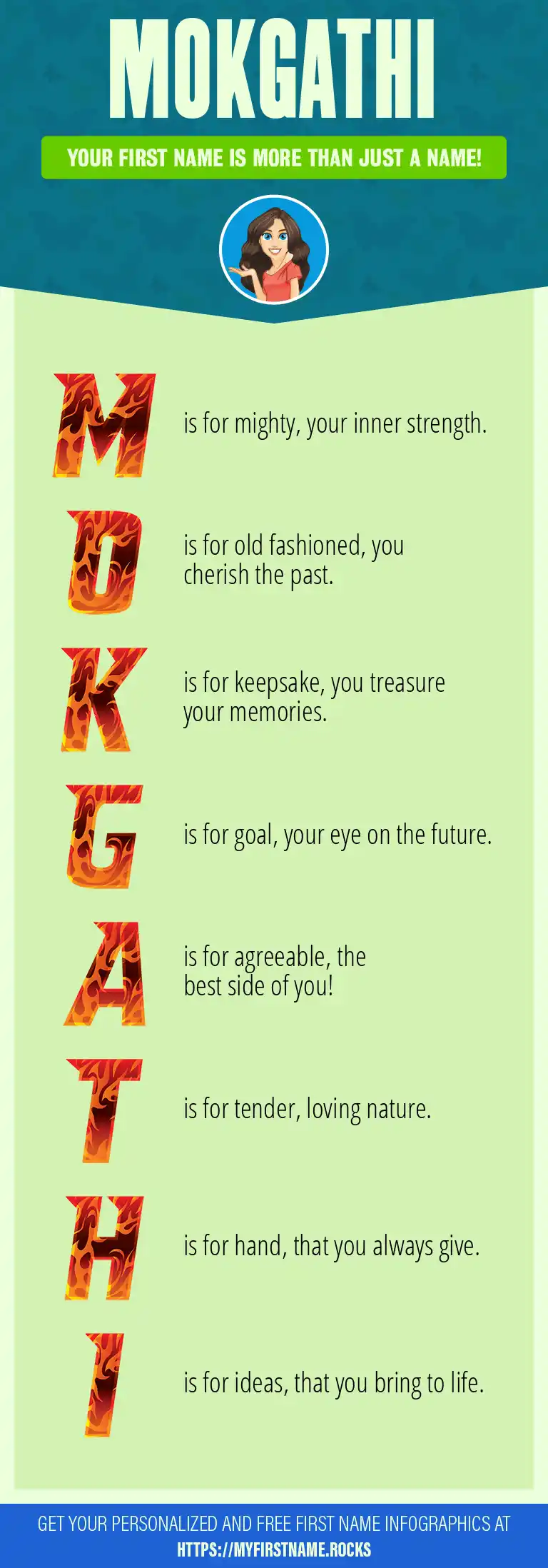 MOKGATHI

YOUR FIRST NAME IS MORE THAN JUST A NAME!

M is for mighty, your inner strength.

O is for old fashioned, you cherish the past.

K is for keepsake, you treasure your memories.

G is for goal, your eye on the future.

A is for agreeable, the best side of you!

T is for tender, loving nature.

H is for hand, that you always give.

I is for ideas, that you bring to life.

GET YOUR PERSONALIZED AND FREE FIRST NAME INFOGRAPHICS AT HTTPS://MYFIRSTNAME.ROCKS