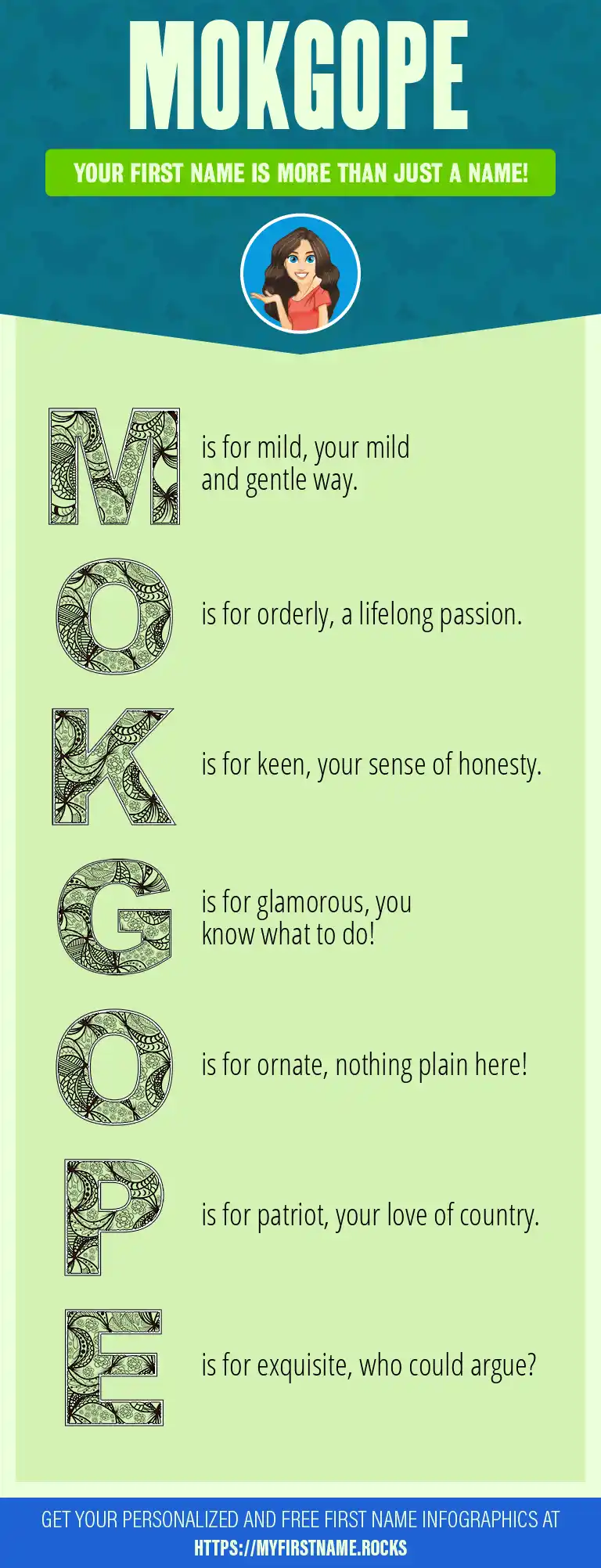 MOKGOPE

YOUR FIRST NAME IS MORE THAN JUST A NAME!

M is for mild, your mild and gentle way.

O is for orderly, a lifelong passion.

K is for keen, your sense of honesty.

G is for glamorous, you know what to do!

O is for ornate, nothing plain here!

P is for patriot, your love of country.

E is for exquisite, who could argue?

GET YOUR PERSONALIZED AND FREE FIRST NAME INFOGRAPHICS AT HTTPS://MYFIRSTNAME.ROCKS