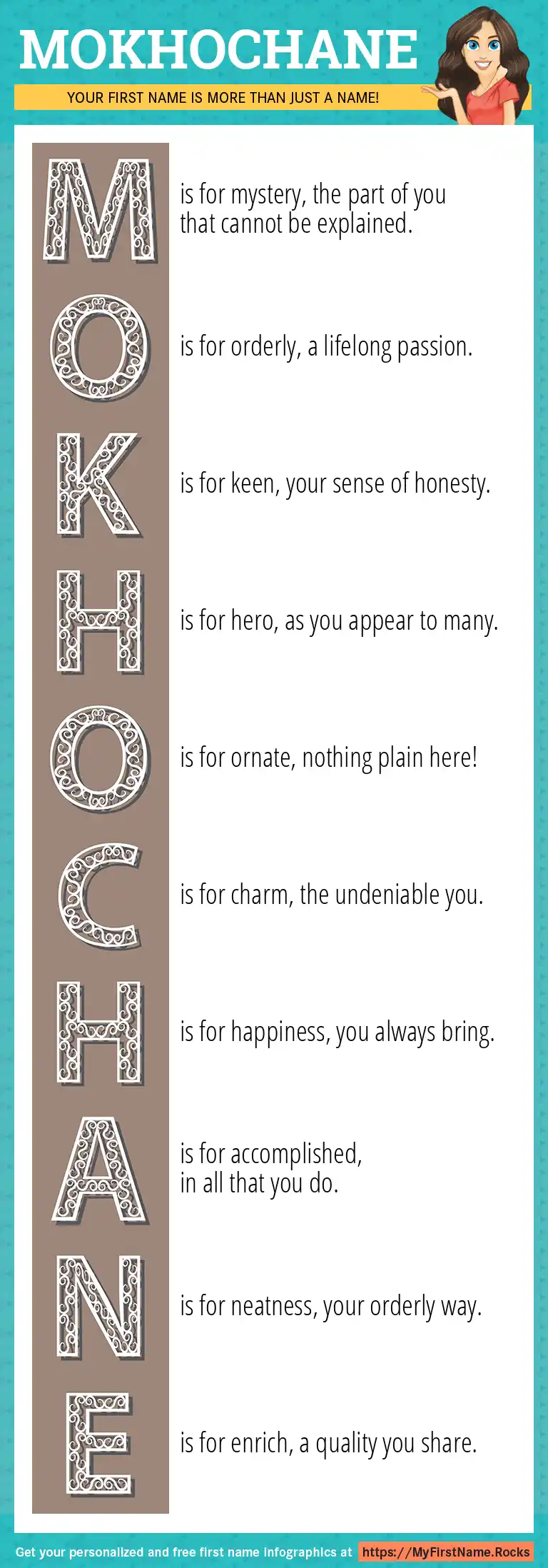 MOKHOCHANE

YOUR FIRST NAME IS MORE THAN JUST A NAME!

M is for mystery, the part of you that cannot be explained.

O is for orderly, a lifelong passion.

K is for keen, your sense of honesty.

H is for hero, as you appear to many.

O is for ornate, nothing plain here!

C is for charm, the undeniable you.

H is for happiness, you always bring.

A is for accomplished, in all that you do.

N is for neatness, your orderly way.

E is for enrich, a quality you share.

Get your personalized and free first name infographics at https://MyFirstName.Rocks