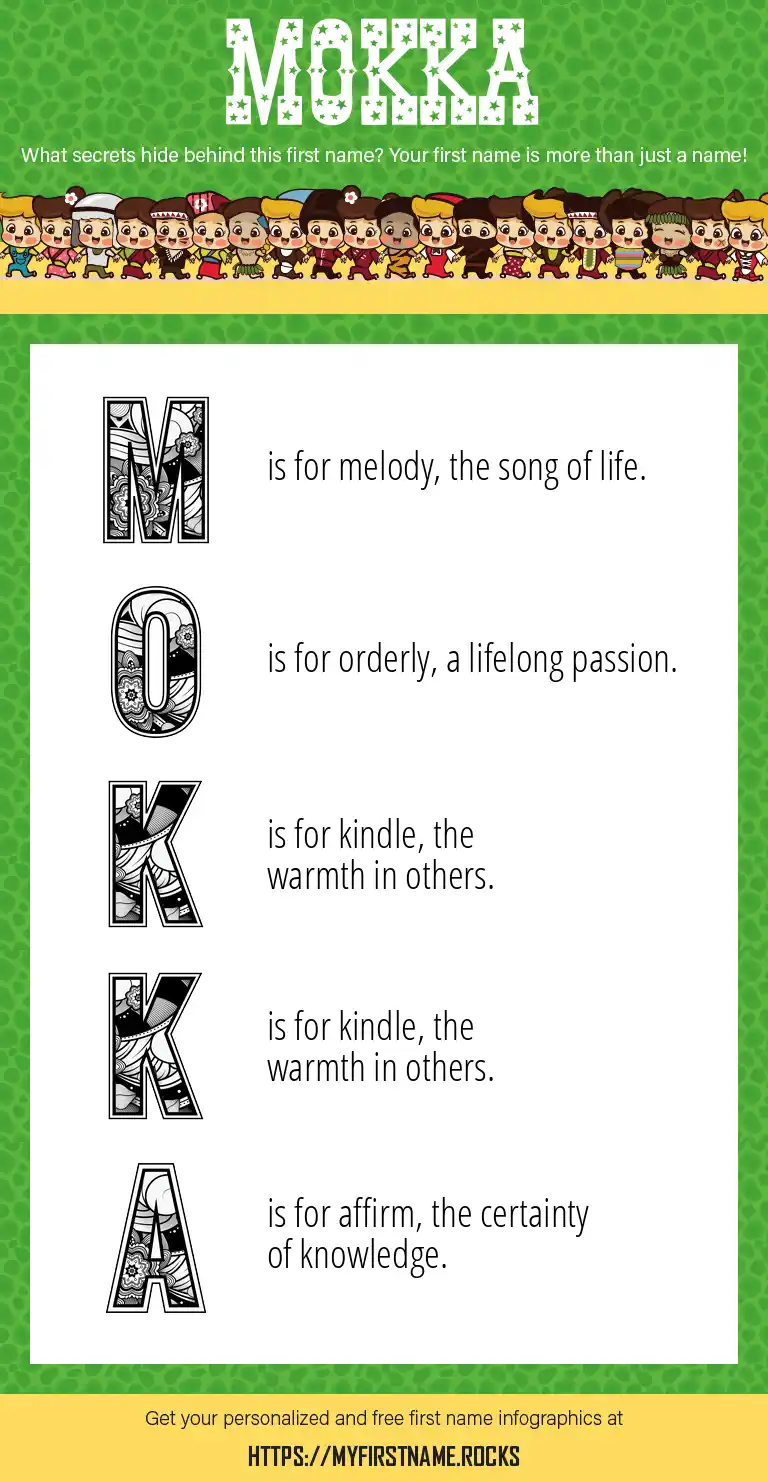 MOKKA

What secrets hide behind this first name? Your first name is more than just a name!

M is for melody, the song of life.

O is for orderly, a lifelong passion.

K is for kindle, the warmth in others.

K is for kindle, the warmth in others.

A is for affirm, the certainty of knowledge.

Get your personalized and free first name infographics at

HTTPS://MYFIRSTNAME.ROCKS