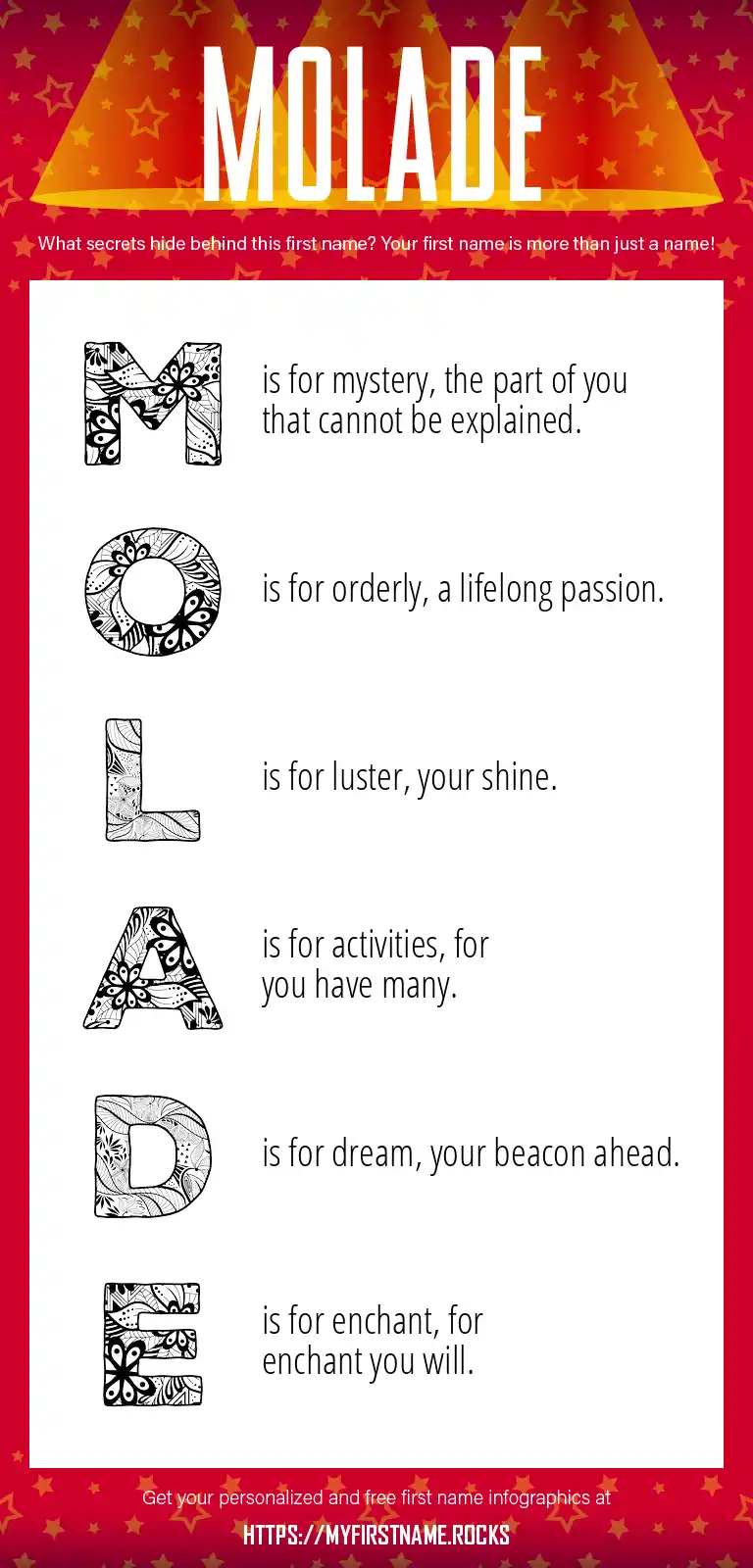 MOLADE

What secrets hide behind this first name? Your first name is more than just a name!

M is for mystery, the part of you that cannot be explained.

O is for orderly, a lifelong passion.

L is for luster, your shine.

A is for activities, for you have many.

D is for dream, your beacon ahead.

E is for enchant, for enchant you will.

Get your personalized and free first name infographics at

HTTPS://MYFIRSTNAME.ROCKS