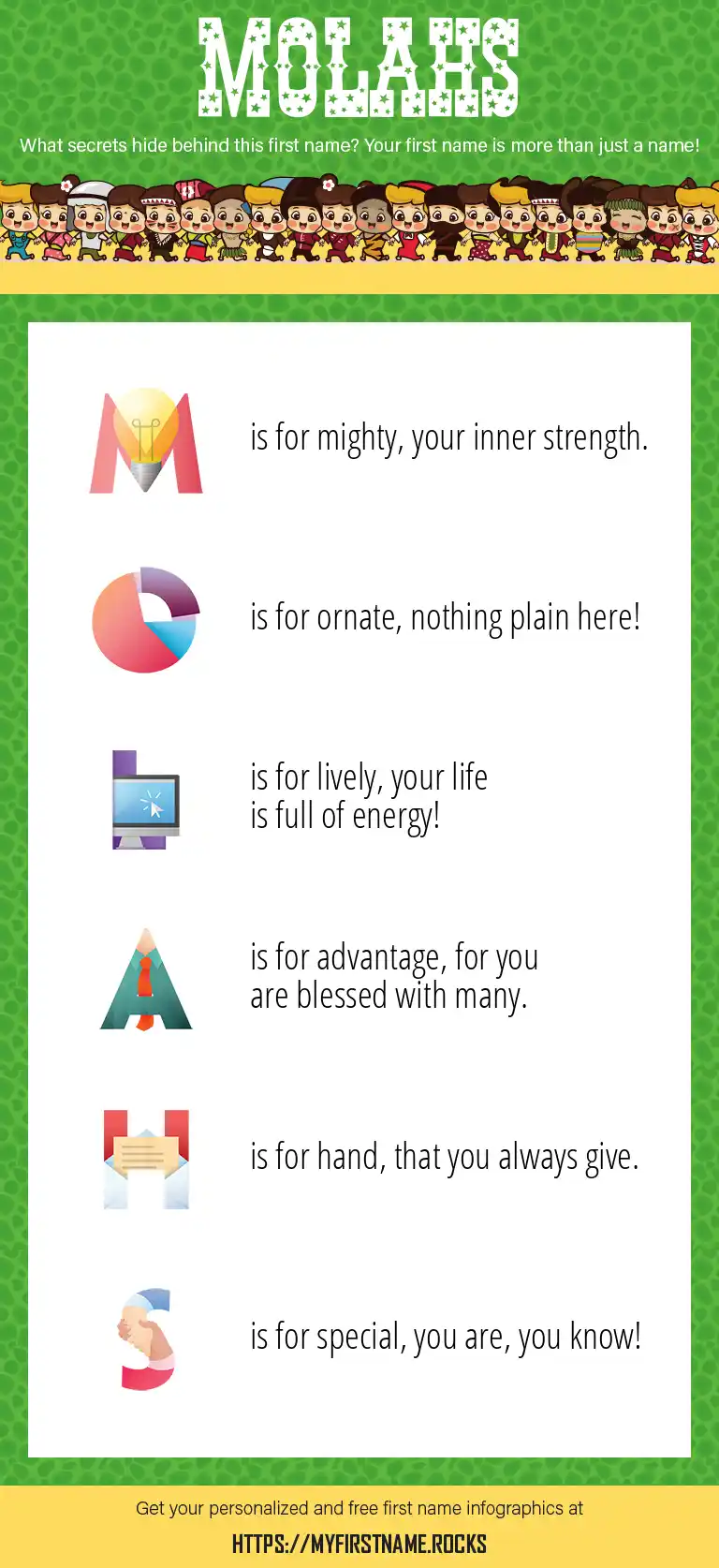 MOLAHS

What secrets hide behind this first name? Your first name is more than just a name!

M is for mighty, your inner strength.

O is for ornate, nothing plain here!

L is for lively, your life is full of energy!

A is for advantage, for you are blessed with many.

H is for hand, that you always give.

S is for special, you are, you know!

Get your personalized and free first name infographics at

HTTPS://MYFIRSTNAME.ROCKS