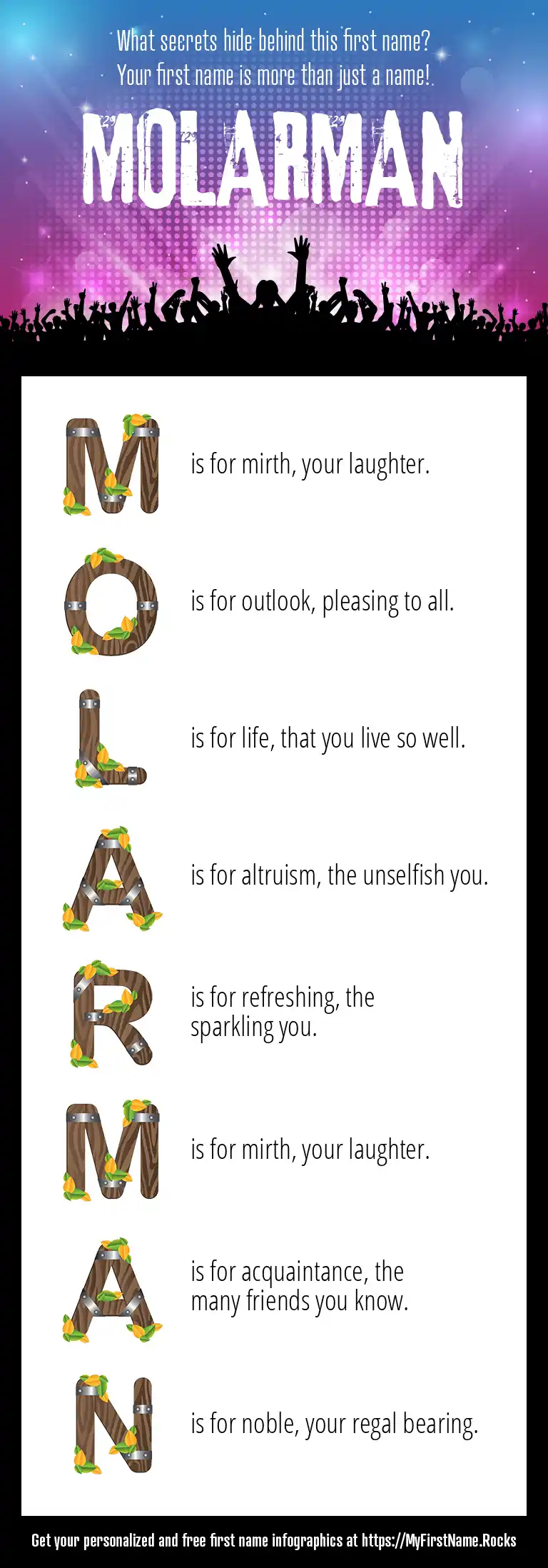 What secrets hide behind this first name?
Your first name is more than just a name!

MOLARMAN

M is for mirth, your laughter.

O is for outlook, pleasing to all.

L is for life, that you live so well.

A is for altruism, the unselfish you.

R is for refreshing, the sparkling you.

M is for mirth, your laughter.

A is for acquaintance, the many friends you know.

N is for noble, your regal bearing.

Get your personalized and free first name infographics at https://MyFirstName.Rocks