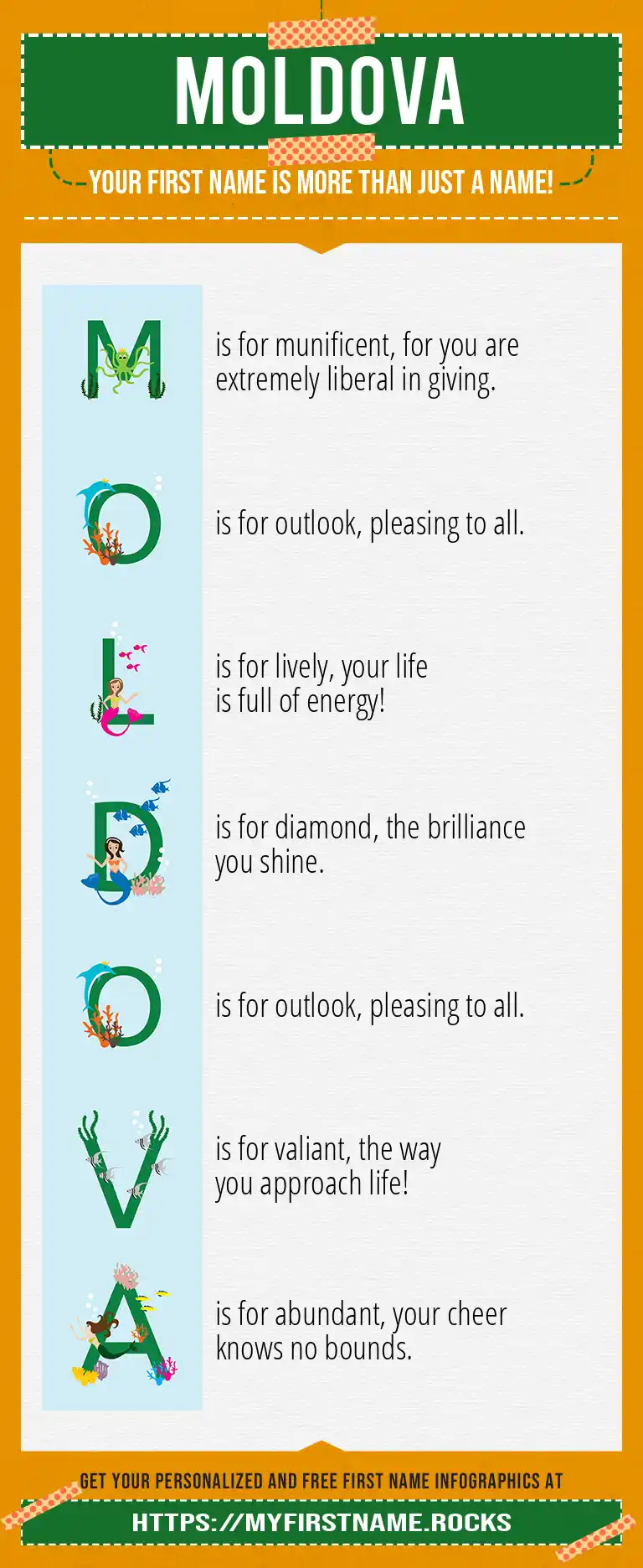 MOLDOVA

YOUR FIRST NAME IS MORE THAN JUST A NAME!

M is for munificent, for you are extremely liberal in giving.

O is for outlook, pleasing to all.

L is for lively, your life is full of energy!

D is for diamond, the brilliance you shine.

O is for outlook, pleasing to all.

V is for valiant, the way you approach life!

A is for abundant, your cheer knows no bounds.

GET YOUR PERSONALIZED AND FREE FIRST NAME INFOGRAPHICS AT

HTTPS://MYFIRSTNAME.ROCKS