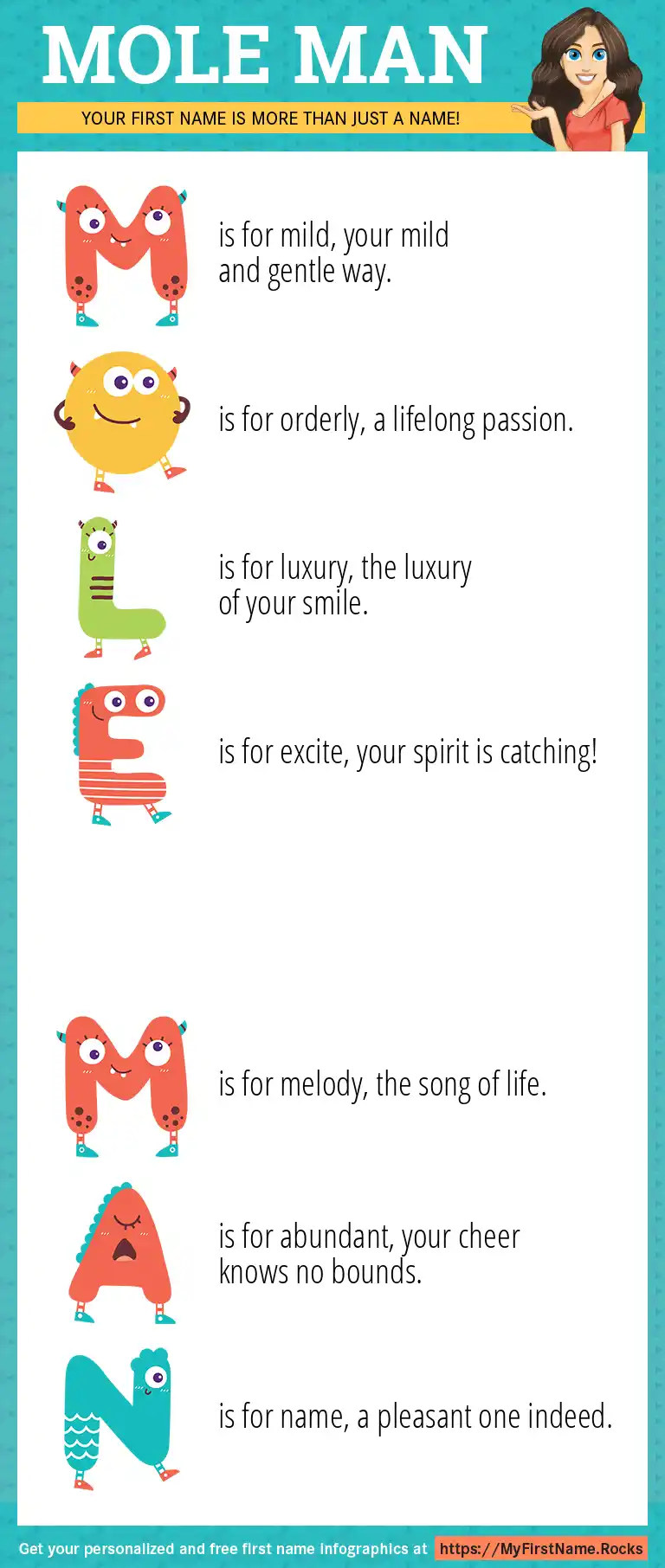 MOLE MAN

YOUR FIRST NAME IS MORE THAN JUST A NAME!

M is for mild, your mild and gentle way.

O is for orderly, a lifelong passion.

L is for luxury, the luxury of your smile.

E is for excite, your spirit is catching!

M is for melody, the song of life.

A is for abundant, your cheer knows no bounds.

N is for name, a pleasant one indeed.

Get your personalized and free first name infographics at https://MyFirstName.Rocks