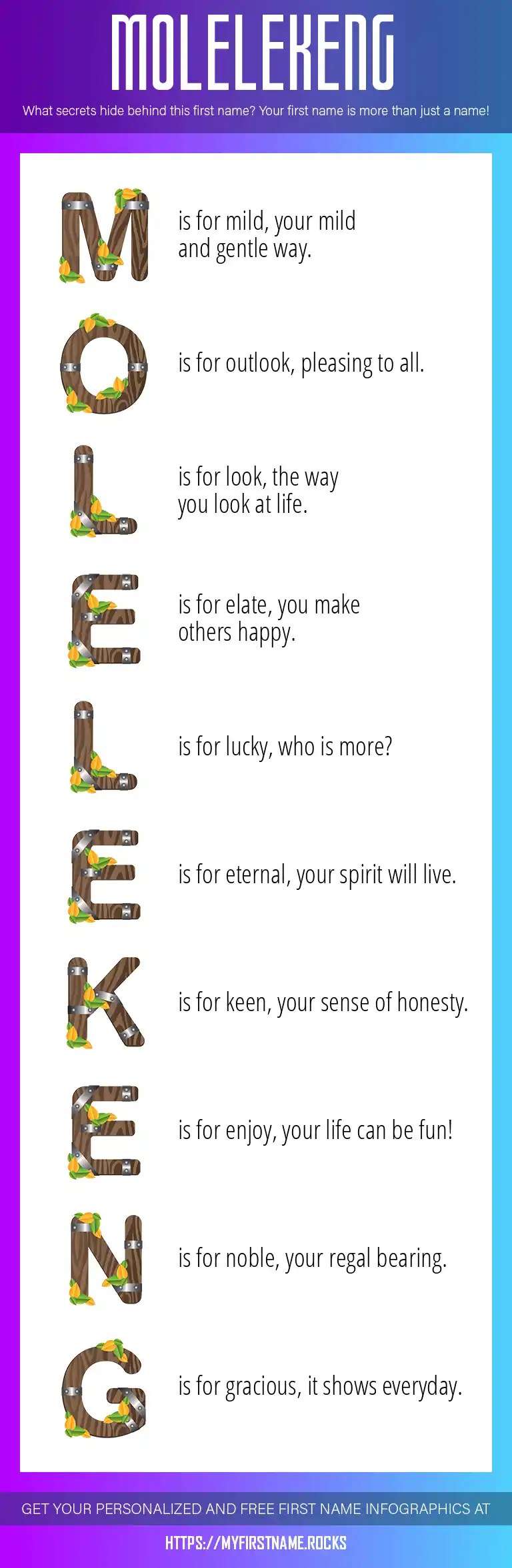 MOLELEKENG

What secrets hide behind this first name? Your first name is more than just a name!

M is for mild, your mild and gentle way.

O is for outlook, pleasing to all.

L is for look, the way you look at life.

E is for elate, you make others happy.

L is for lucky, who is more?

E is for eternal, your spirit will live.

K is for keen, your sense of honesty.

E is for enjoy, your life can be fun!

N is for noble, your regal bearing.

G is for gracious, it shows everyday.

GET YOUR PERSONALIZED AND FREE FIRST NAME INFOGRAPHICS AT

HTTPS://MYFIRSTNAME.ROCKS