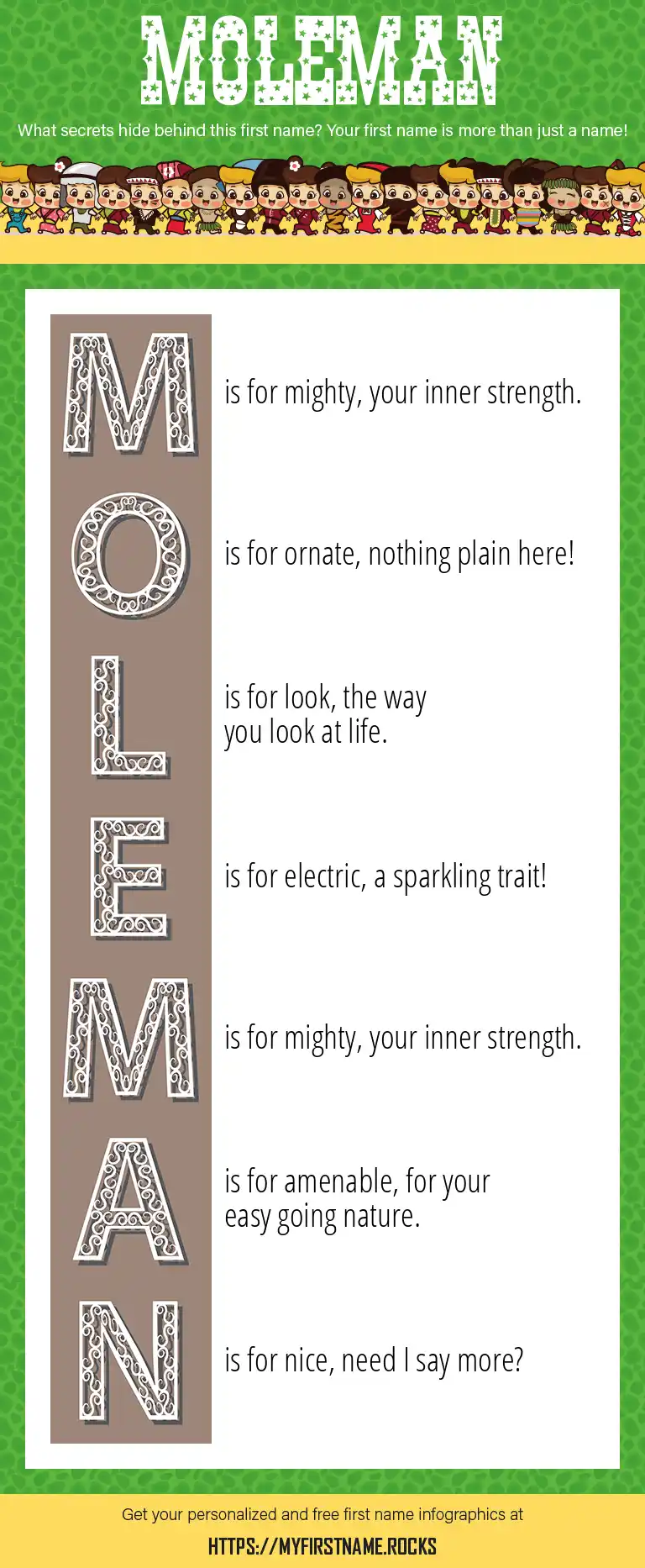 MOLEMAN

What secrets hide behind this first name? Your first name is more than just a name!

M is for mighty, your inner strength.

O is for ornate, nothing plain here!

L is for look, the way you look at life.

E is for electric, a sparkling trait!

M is for mighty, your inner strength.

A is for amenable, for your easy going nature.

N is for nice, need I say more?

Get your personalized and free first name infographics at

HTTPS://MYFIRSTNAME.ROCKS