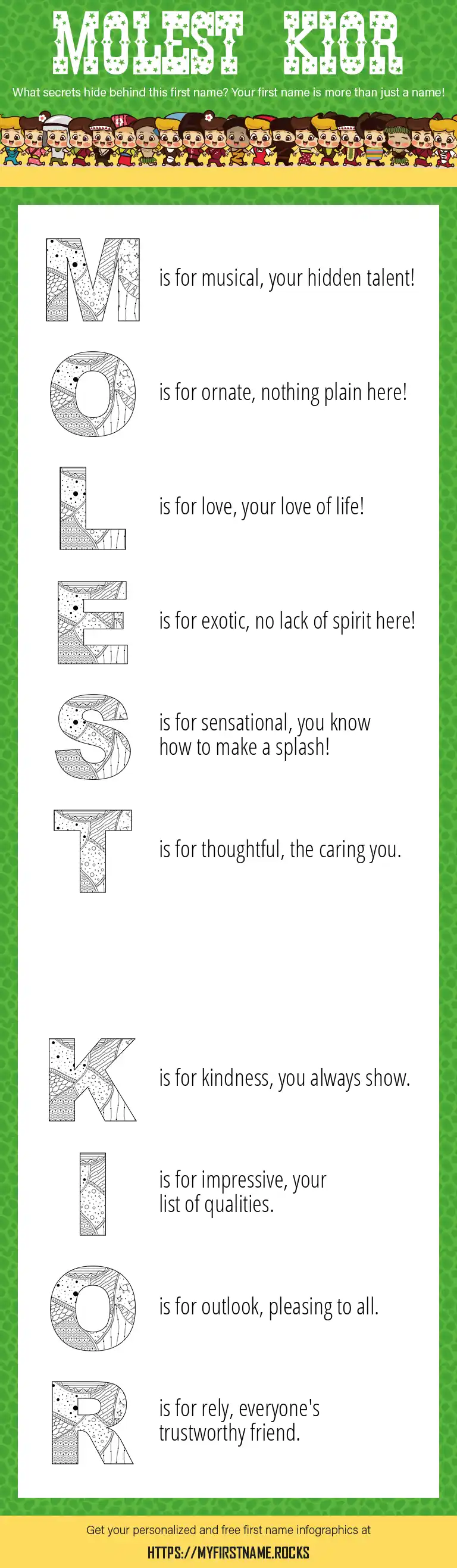 MOLEST KIOR

What secrets hide behind this first name? Your first name is more than just a name!

M is for musical, your hidden talent!

O is for ornate, nothing plain here!

L is for love, your love of life!

E is for exotic, no lack of spirit here!

S is for sensational, you know how to make a splash!

T is for thoughtful, the caring you.

K is for kindness, you always show.

I is for impressive, your list of qualities.

O is for outlook, pleasing to all.

R is for rely, everyone's trustworthy friend.

Get your personalized and free first name infographics at

HTTPS://MYFIRSTNAME.ROCKS