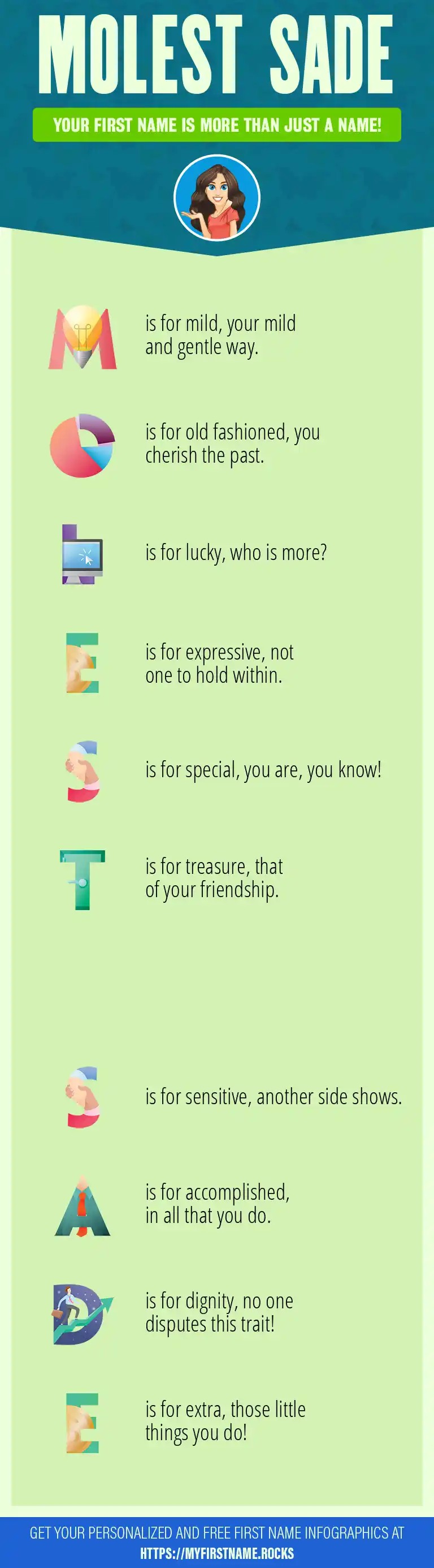 MOLEST SADE

YOUR FIRST NAME IS MORE THAN JUST A NAME!

M is for mild, your mild and gentle way.

O is for old fashioned, you cherish the past.

L is for lucky, who is more?

E is for expressive, not one to hold within.

S is for special, you are, you know!

T is for treasure, that of your friendship.

S is for sensitive, another side shows.

A is for accomplished, in all that you do.

D is for dignity, no one disputes this trait!

E is for extra, those little things you do!

GET YOUR PERSONALIZED AND FREE FIRST NAME INFOGRAPHICS AT HTTPS://MYFIRSTNAME.ROCKS