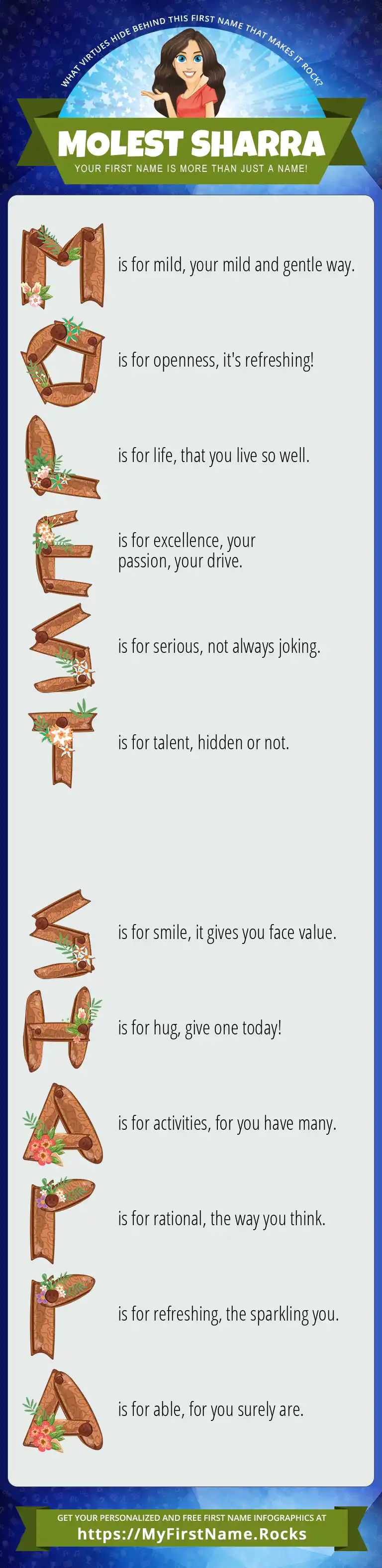 WHAT VIRTUES HIDE BEHIND THIS FIRST NAME THAT MAKES IT ROCK?

MOLEST SHARRA

YOUR FIRST NAME IS MORE THAN JUST A NAME!

M is for mild, your mild and gentle way.

O is for openness, it's refreshing!

L is for life, that you live so well.

E is for excellence, your passion, your drive.

S is for serious, not always joking.

T is for talent, hidden or not.

S is for smile, it gives you face value.

H is for hug, give one today!

A is for activities, for you have many.

R is for rational, the way you think.

R is for refreshing, the sparkling you.

A is for able, for you surely are.

GET YOUR PERSONALIZED AND FREE FIRST NAME INFOGRAPHICS AT

https://MyFirstName.Rocks