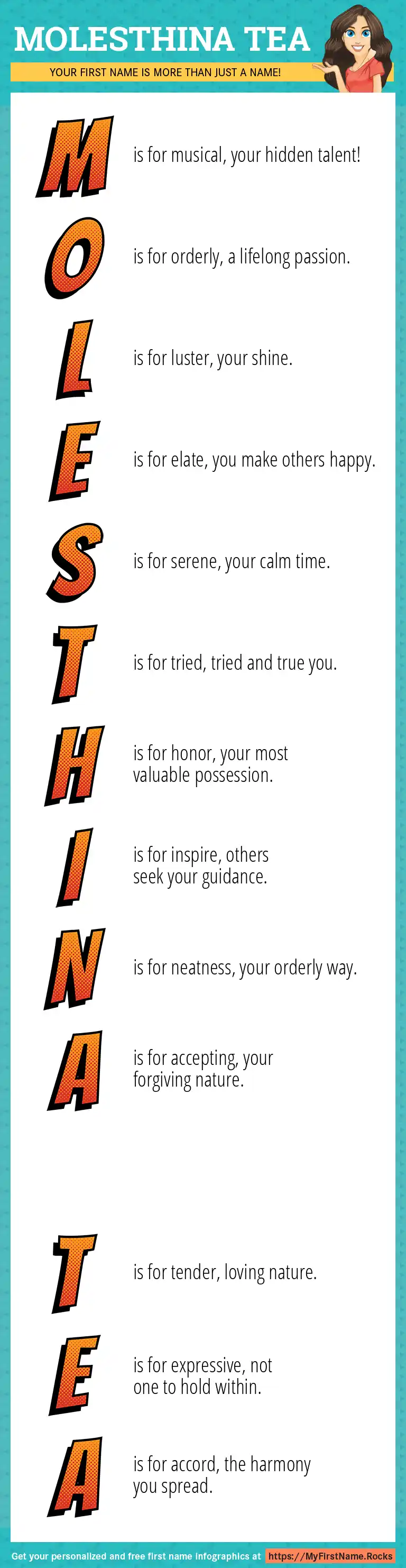 MOLESTHINA TEA

YOUR FIRST NAME IS MORE THAN JUST A NAME!

M is for musical, your hidden talent!

O is for orderly, a lifelong passion.

L is for luster, your shine.

E is for elate, you make others happy.

S is for serene, your calm time.

T is for tried, tried and true you.

H is for honor, your most valuable possession.

I is for inspire, others seek your guidance.

N is for neatness, your orderly way.

A is for accepting, your forgiving nature.

T is for tender, loving nature.

E is for expressive, not one to hold within.

A is for accord, the harmony you spread.

Get your personalized and free first name infographics at https://MyFirstName.Rocks