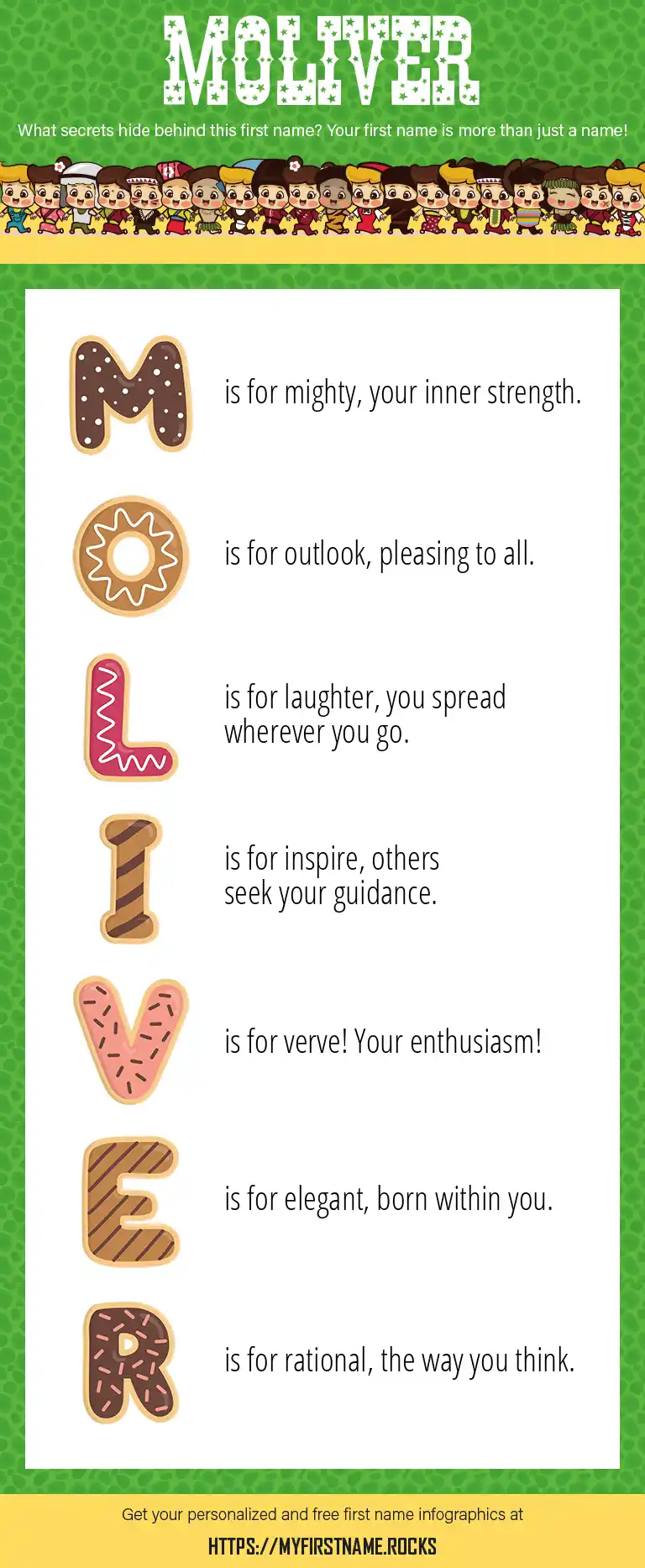 MOLIVER

What secrets hide behind this first name? Your first name is more than just a name!

M is for mighty, your inner strength.

O is for outlook, pleasing to all.

L is for laughter, you spread wherever you go.

I is for inspire, others seek your guidance.

V is for verve! Your enthusiasm!

E is for elegant, born within you.

R is for rational, the way you think.

Get your personalized and free first name infographics at

HTTPS://MYFIRSTNAME.ROCKS