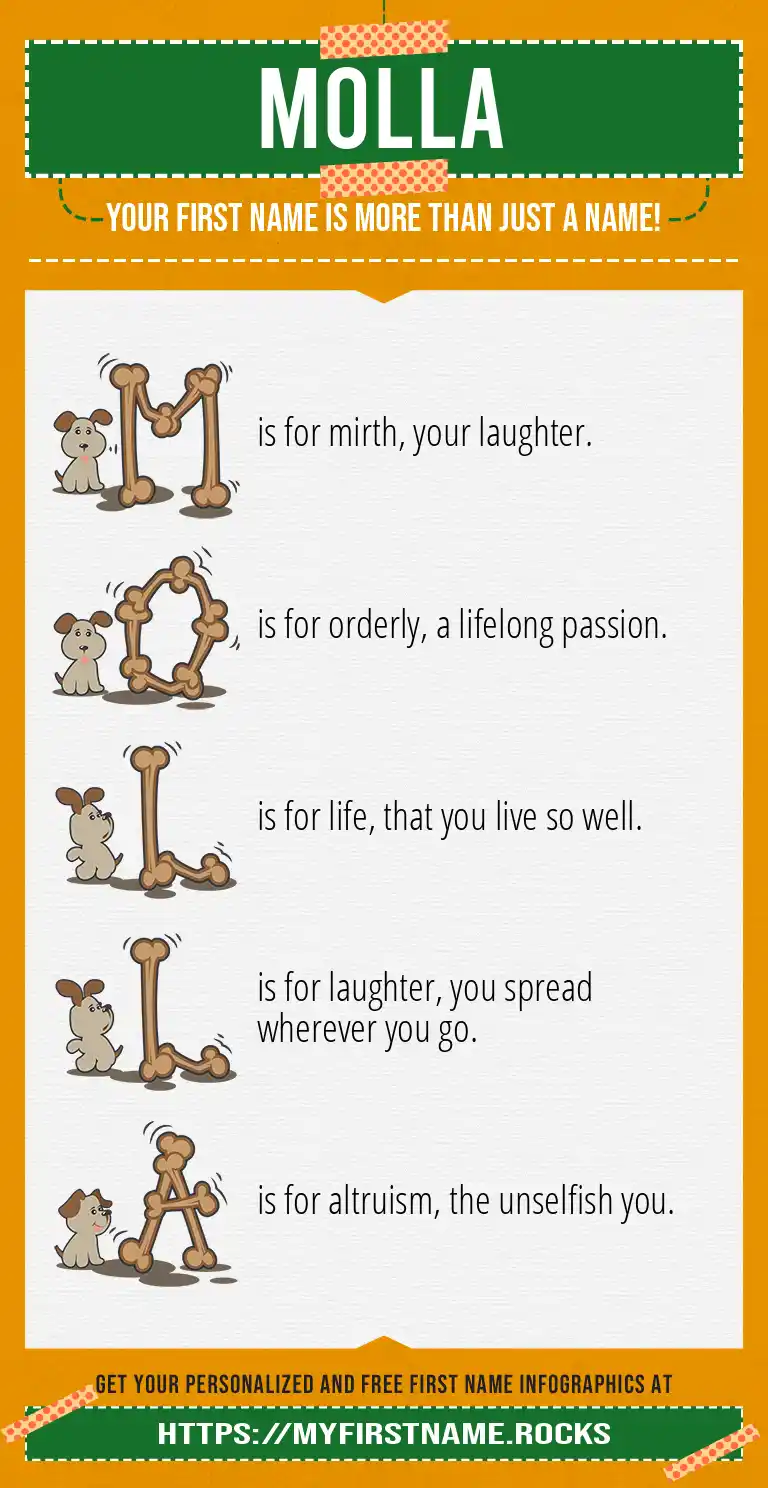 MOLLA

YOUR FIRST NAME IS MORE THAN JUST A NAME!

M is for mirth, your laughter.

O is for orderly, a lifelong passion.

L is for life, that you live so well.

L is for laughter, you spread wherever you go.

A is for altruism, the unselfish you.

GET YOUR PERSONALIZED AND FREE FIRST NAME INFOGRAPHICS AT

HTTPS://MYFIRSTNAME.ROCKS