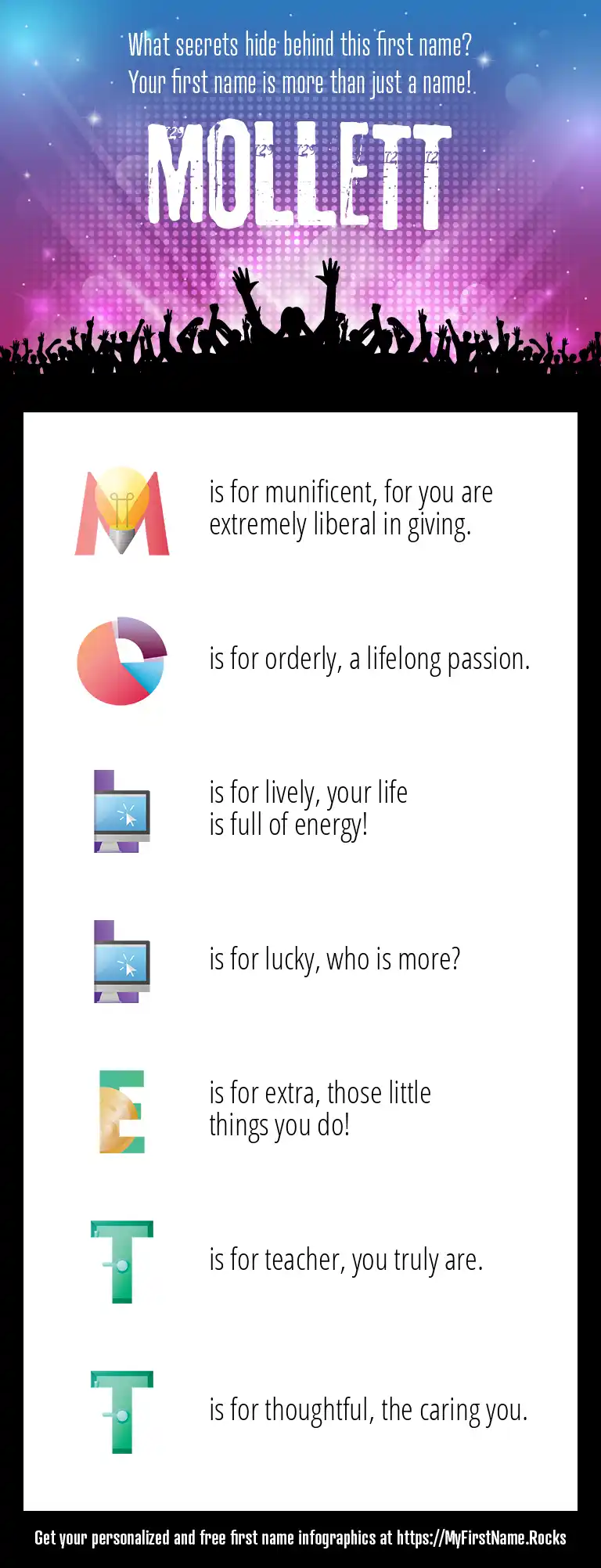 What secrets hide behind this first name?
Your first name is more than just a name!

MOLLETT

M is for munificent, for you are extremely liberal in giving.

O is for orderly, a lifelong passion.

L is for lively, your life is full of energy!

L is for lucky, who is more?

E is for extra, those little things you do!

T is for teacher, you truly are.

T is for thoughtful, the caring you.

Get your personalized and free first name infographics at https://MyFirstName.Rocks