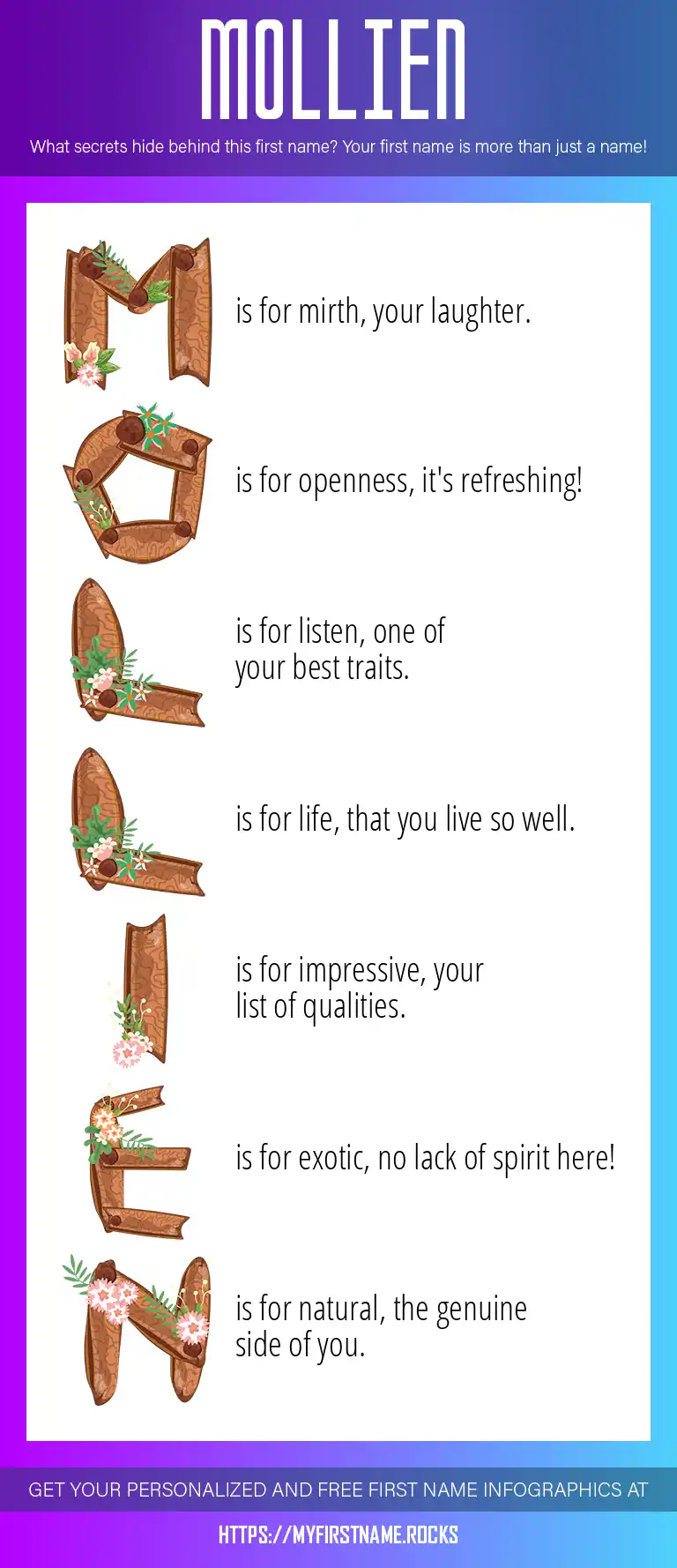 MOLLIEN

What secrets hide behind this first name? Your first name is more than just a name!

M is for mirth, your laughter.

O is for openness, it's refreshing!

L is for listen, one of your best traits.

L is for life, that you live so well.

I is for impressive, your list of qualities.

E is for exotic, no lack of spirit here!

N is for natural, the genuine side of you.

GET YOUR PERSONALIZED AND FREE FIRST NAME INFOGRAPHICS AT

HTTPS://MYFIRSTNAME.ROCKS