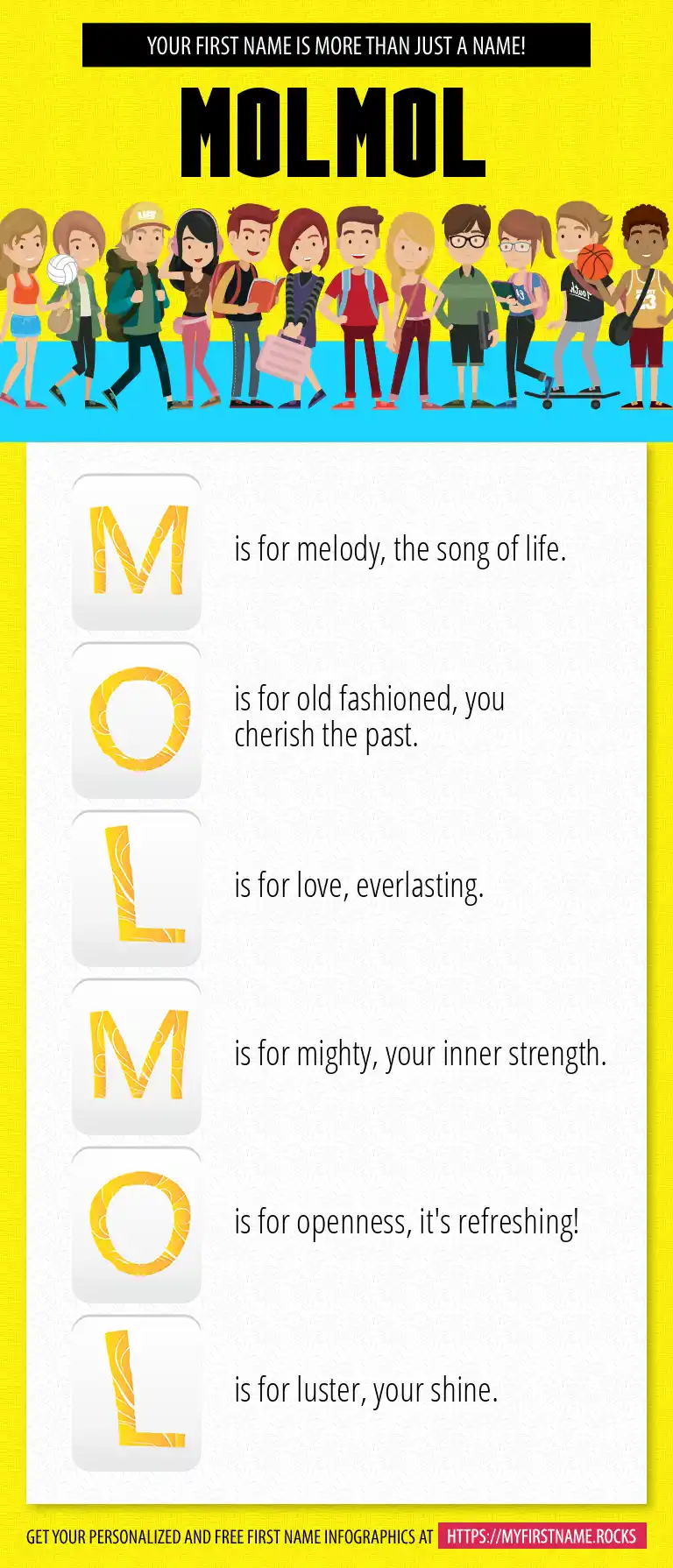 YOUR FIRST NAME IS MORE THAN JUST A NAME!

MOLMOL

M is for melody, the song of life.

O is for old fashioned, you cherish the past.

L is for love, everlasting.

M is for mighty, your inner strength.

O is for openness, it's refreshing!

L is for luster, your shine.

GET YOUR PERSONALIZED AND FREE FIRST NAME INFOGRAPHICS AT HTTPS://MYFIRSTNAME.ROCKS