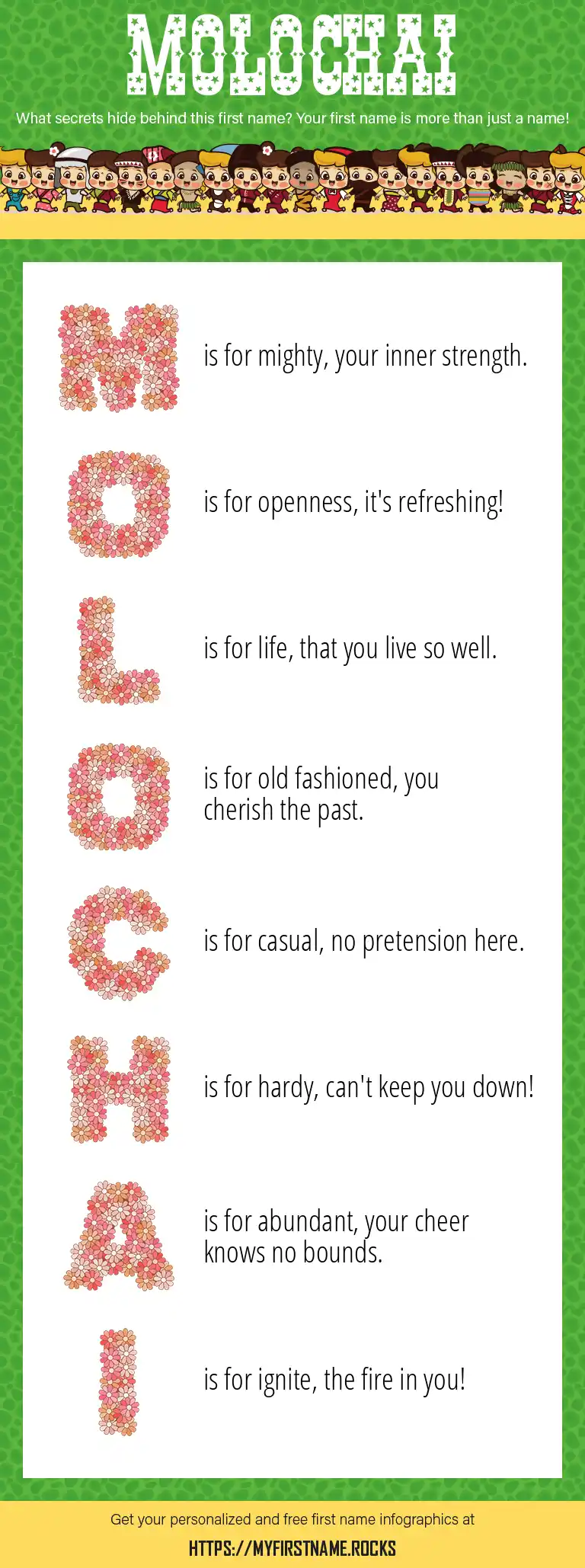 MOLOCHAI

What secrets hide behind this first name? Your first name is more than just a name!

M is for mighty, your inner strength.

O is for openness, it's refreshing!

L is for life, that you live so well.

O is for old fashioned, you cherish the past.

C is for casual, no pretension here.

H is for hardy, can't keep you down!

A is for abundant, your cheer knows no bounds.

I is for ignite, the fire in you!

Get your personalized and free first name infographics at

HTTPS://MYFIRSTNAME.ROCKS