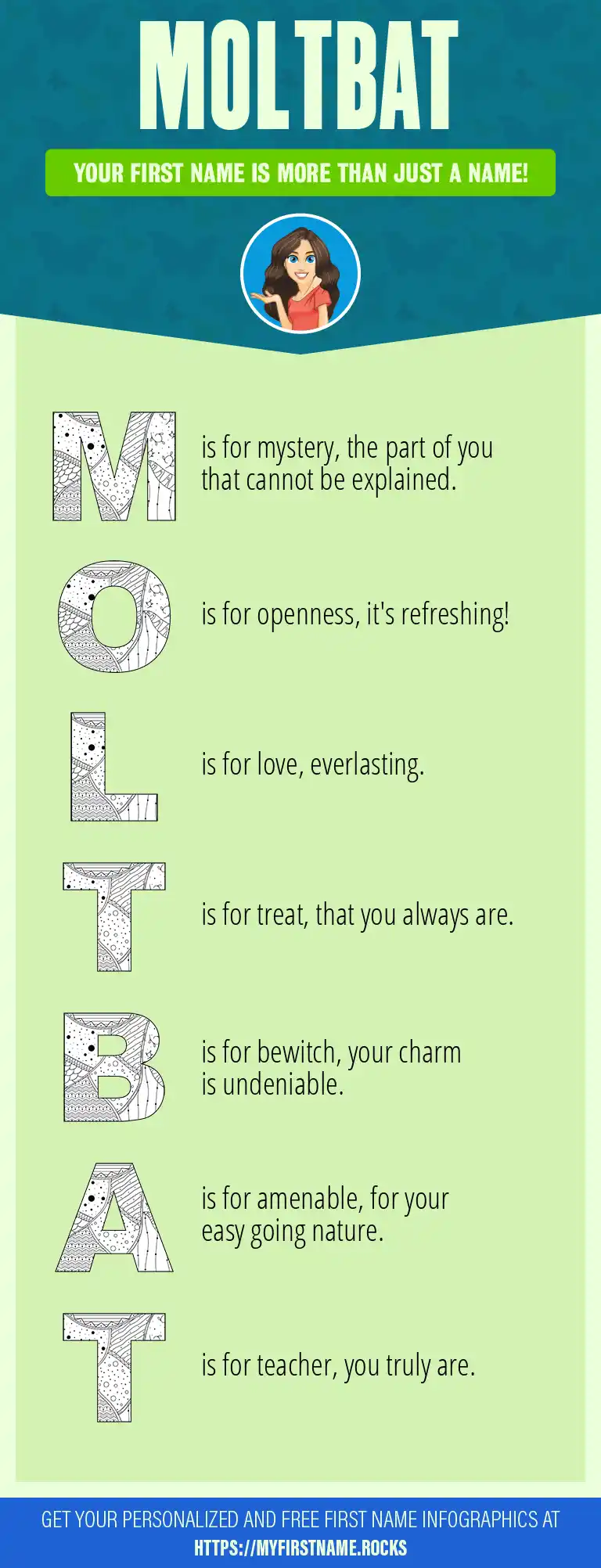 MOLTBAT

YOUR FIRST NAME IS MORE THAN JUST A NAME!

M is for mystery, the part of you that cannot be explained.

O is for openness, it's refreshing!

L is for love, everlasting.

T is for treat, that you always are.

B is for bewitch, your charm is undeniable.

A is for amenable, for your easy going nature.

T is for teacher, you truly are.

GET YOUR PERSONALIZED AND FREE FIRST NAME INFOGRAPHICS AT HTTPS://MYFIRSTNAME.ROCKS