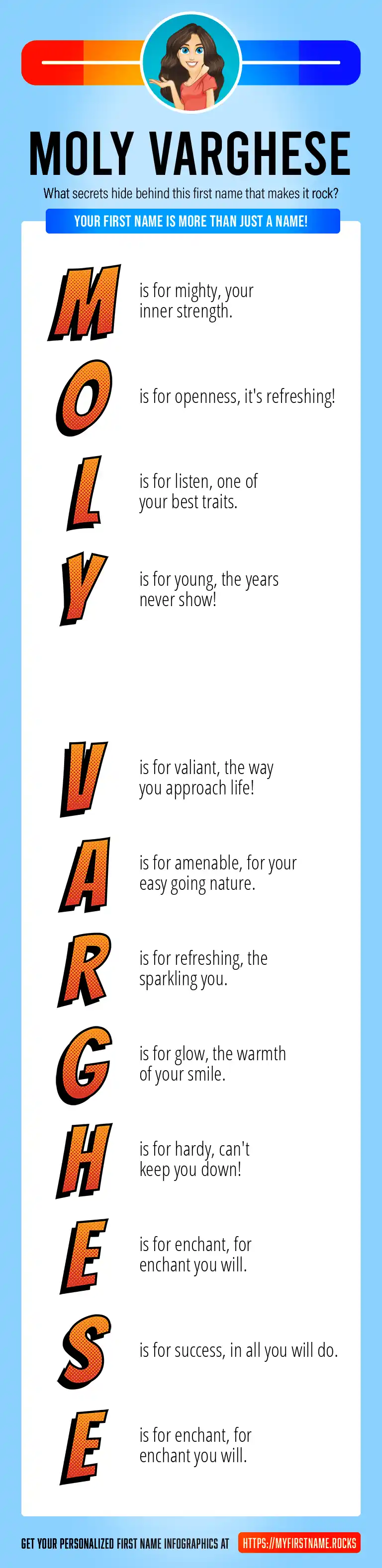 MOLY VARGHESE

What secrets hide behind this first name that makes it rock?

YOUR FIRST NAME IS MORE THAN JUST A NAME!

M is for mighty, your inner strength.

O is for openness, it's refreshing!

L is for listen, one of your best traits.

Y is for young, the years never show!

V is for valiant, the way you approach life!

A is for amenable, for your easy going nature.

R is for refreshing, the sparkling you.

G is for glow, the warmth of your smile.

H is for hardy, can't keep you down!

E is for enchant, for enchant you will.

S is for success, in all you will do.

E is for enchant, for enchant you will.

GET YOUR PERSONALIZED FIRST NAME INFOGRAPHICS AT HTTPS://MYFIRSTNAME.ROCKS