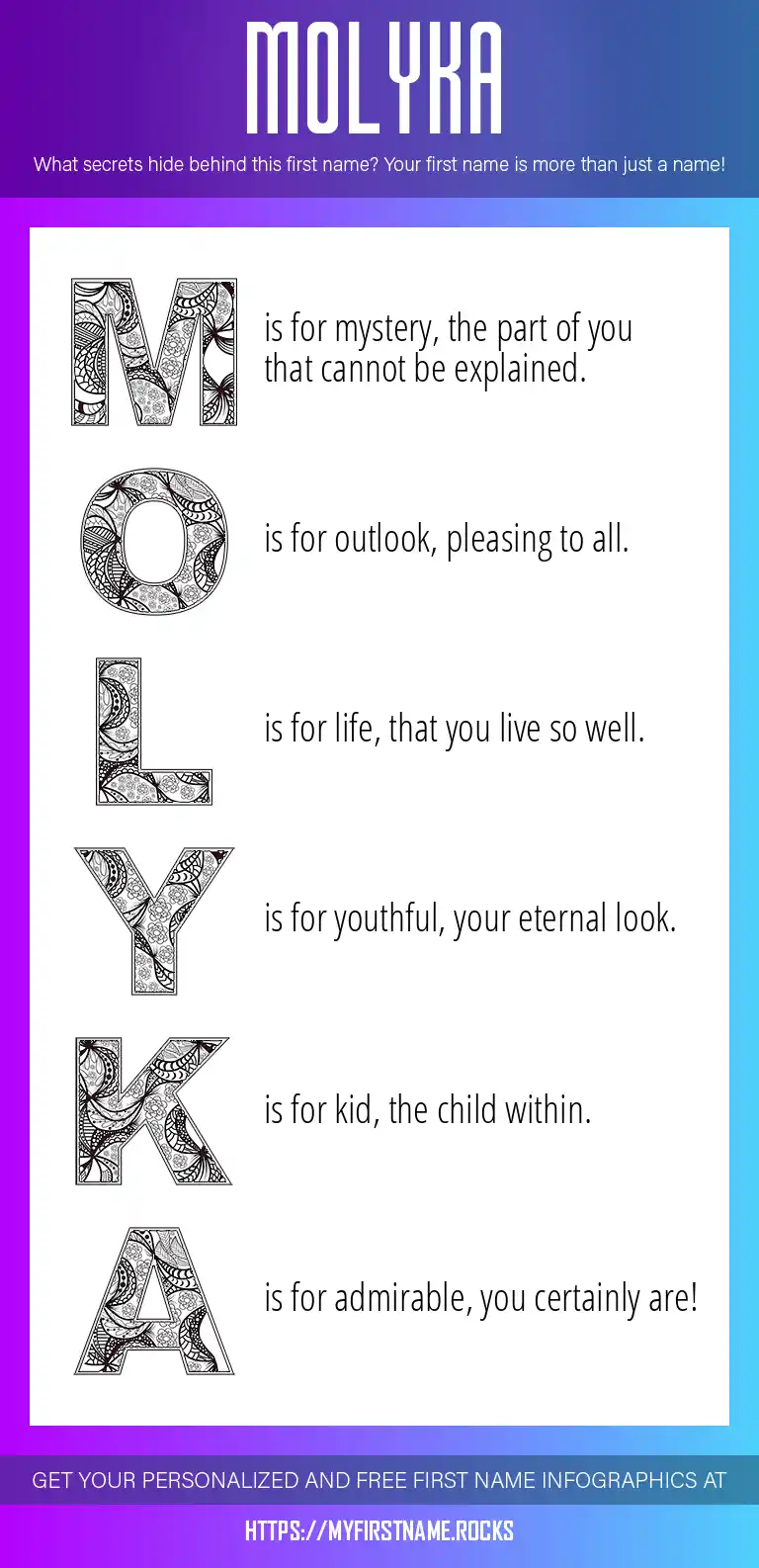 MOLYKA

What secrets hide behind this first name? Your first name is more than just a name!

M is for mystery, the part of you that cannot be explained.

O is for outlook, pleasing to all.

L is for life, that you live so well.

Y is for youthful, your eternal look.

K is for kid, the child within.

A is for admirable, you certainly are!

GET YOUR PERSONALIZED AND FREE FIRST NAME INFOGRAPHICS AT

HTTPS://MYFIRSTNAME.ROCKS