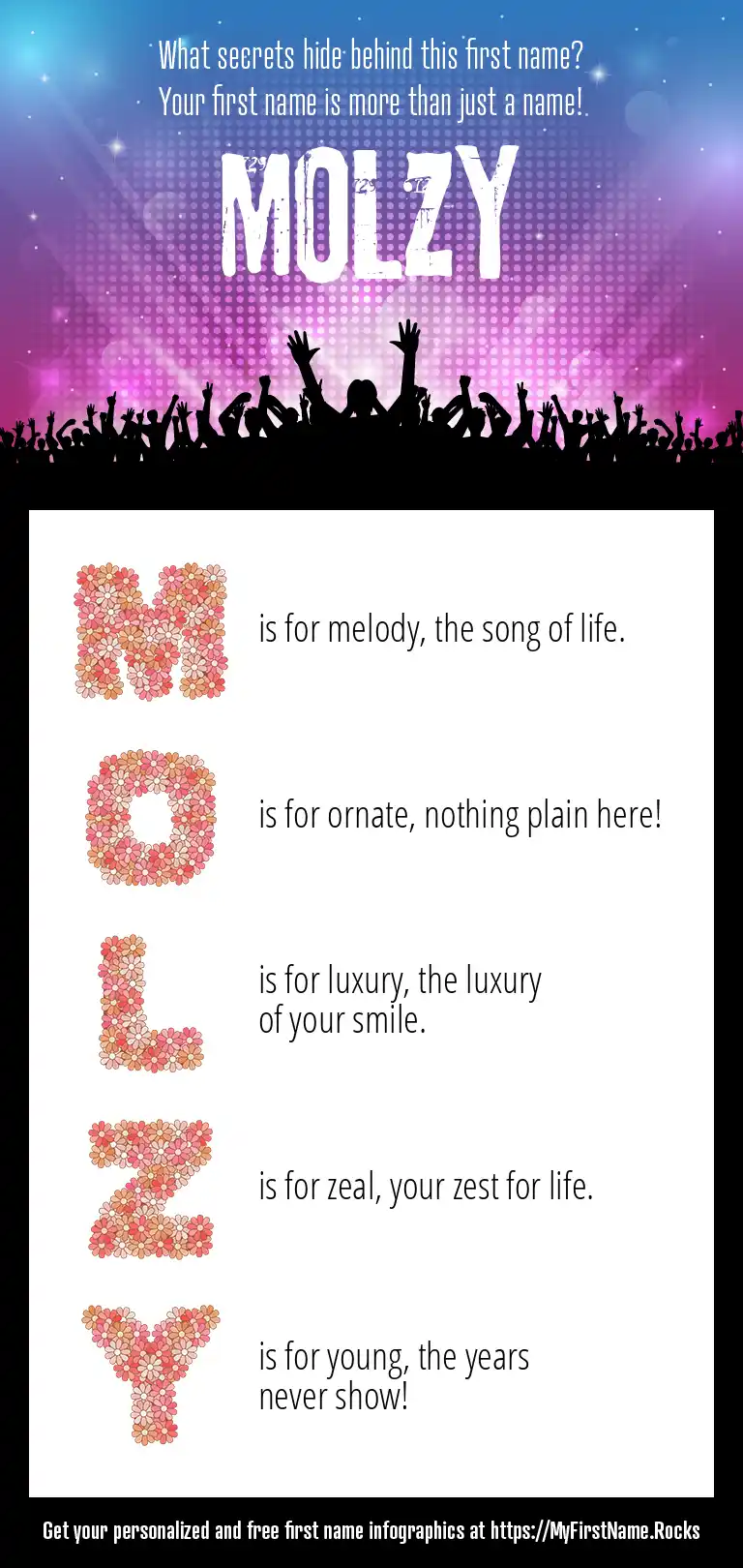 What secrets hide behind this first name?
Your first name is more than just a name!

MOLZY

M is for melody, the song of life.

O is for ornate, nothing plain here!

L is for luxury, the luxury of your smile.

Z is for zeal, your zest for life.

Y is for young, the years never show!

Get your personalized and free first name infographics at https://MyFirstName.Rocks