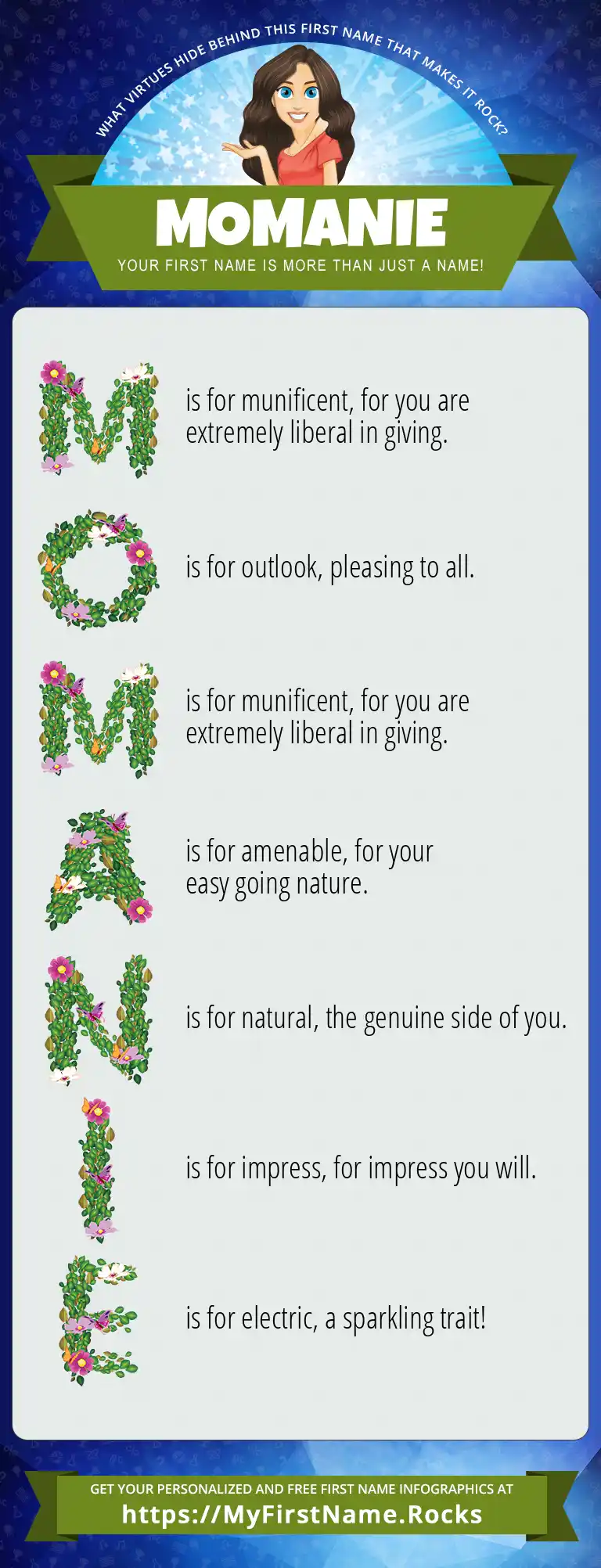 WHAT VIRTUES HIDE BEHIND THIS FIRST NAME THAT MAKES IT ROCK?

MOMANIE

YOUR FIRST NAME IS MORE THAN JUST A NAME!

M is for munificent, for you are extremely liberal in giving.

O is for outlook, pleasing to all.

M is for munificent, for you are extremely liberal in giving.

A is for amenable, for your easy going nature.

N is for natural, the genuine side of you.

I is for impress, for impress you will.

E is for electric, a sparkling trait!

GET YOUR PERSONALIZED AND FREE FIRST NAME INFOGRAPHICS AT

https://MyFirstName.Rocks