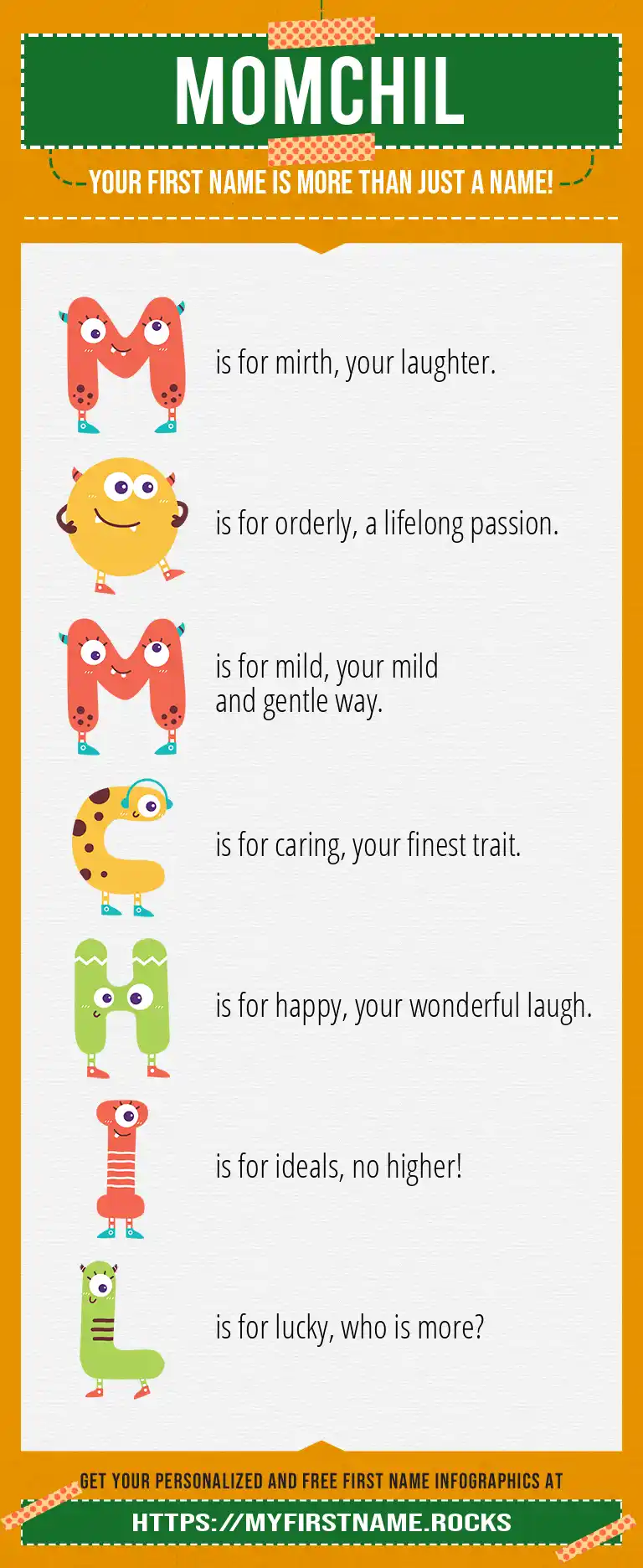 MOMCHIL

YOUR FIRST NAME IS MORE THAN JUST A NAME!

M is for mirth, your laughter.

O is for orderly, a lifelong passion.

M is for mild, your mild and gentle way.

C is for caring, your finest trait.

H is for happy, your wonderful laugh.

I is for ideals, no higher!

L is for lucky, who is more?

GET YOUR PERSONALIZED AND FREE FIRST NAME INFOGRAPHICS AT

HTTPS://MYFIRSTNAME.ROCKS