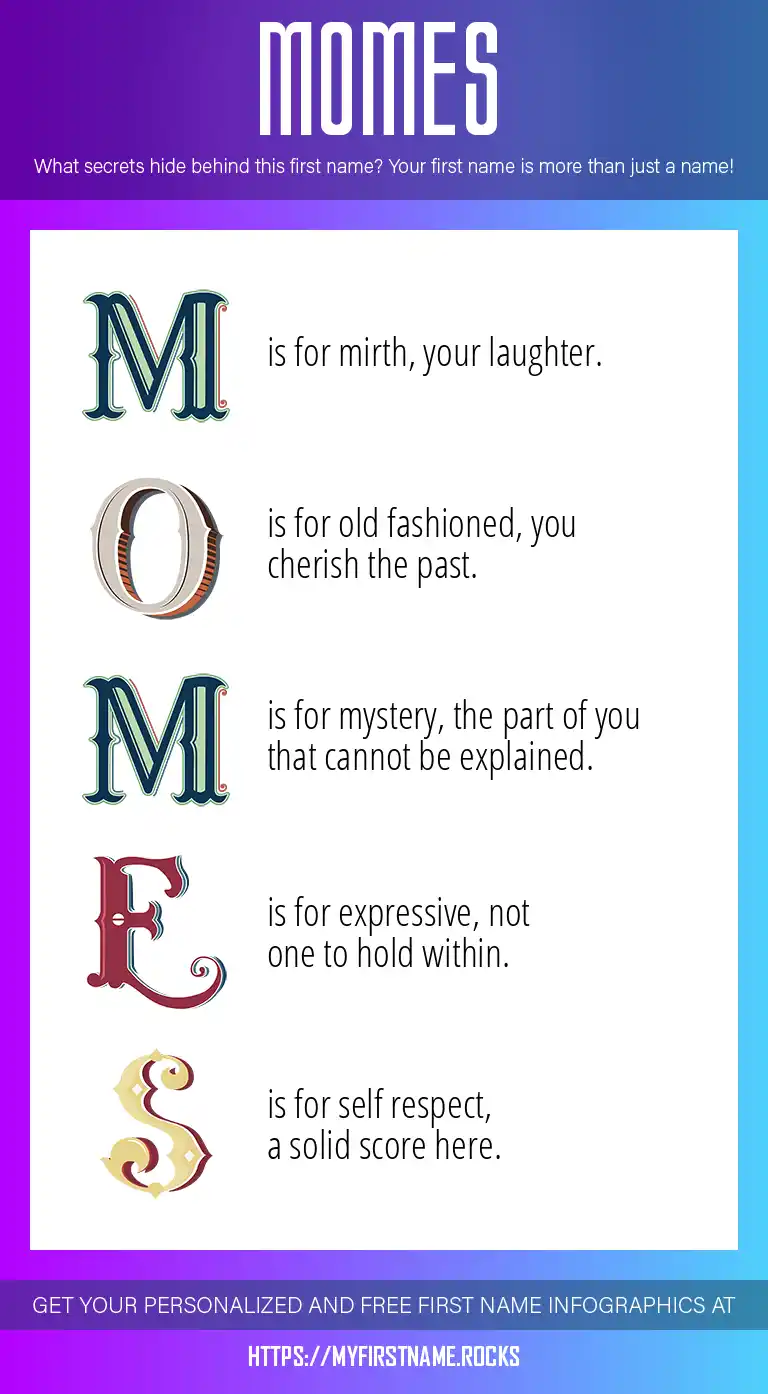 MOMES

What secrets hide behind this first name? Your first name is more than just a name!

M is for mirth, your laughter.

O is for old fashioned, you cherish the past.

M is for mystery, the part of you that cannot be explained.

E is for expressive, not one to hold within.

S is for self respect, a solid score here.

GET YOUR PERSONALIZED AND FREE FIRST NAME INFOGRAPHICS AT

HTTPS://MYFIRSTNAME.ROCKS