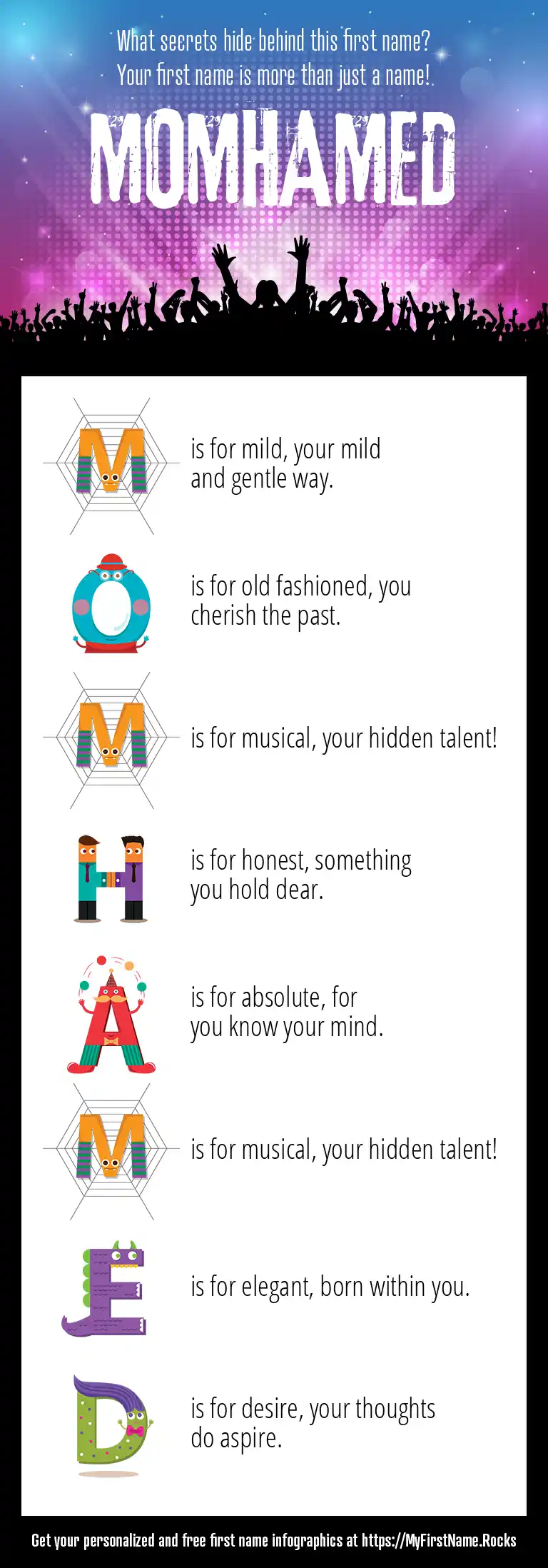 What secrets hide behind this first name?
Your first name is more than just a name!

MOMHAMED

M is for mild, your mild and gentle way.

O is for old fashioned, you cherish the past.

M is for musical, your hidden talent!

H is for honest, something you hold dear.

A is for absolute, for you know your mind.

M is for musical, your hidden talent!

E is for elegant, born within you.

D is for desire, your thoughts do aspire.

Get your personalized and free first name infographics at https://MyFirstName.Rocks