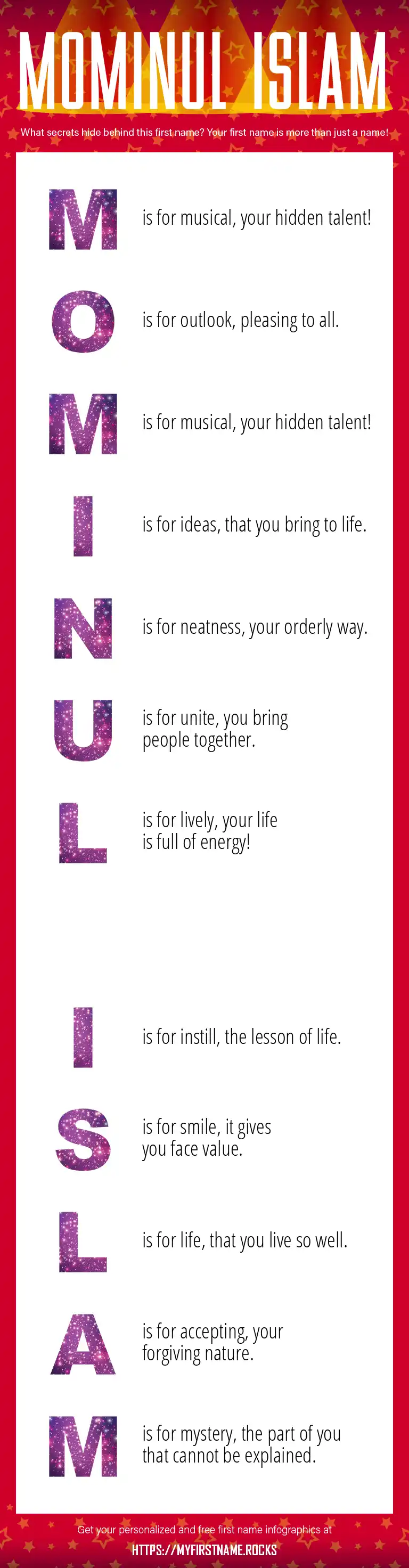 MOMINUL ISLAM

What secrets hide behind this first name? Your first name is more than just a name!

M is for musical, your hidden talent!

O is for outlook, pleasing to all.

M is for musical, your hidden talent!

I is for ideas, that you bring to life.

N is for neatness, your orderly way.

U is for unite, you bring people together.

L is for lively, your life is full of energy!

I is for instill, the lesson of life.

S is for smile, it gives you face value.

L is for life, that you live so well.

A is for accepting, your forgiving nature.

M is for mystery, the part of you that cannot be explained.

Get your personalized and free first name infographics at

HTTPS://MYFIRSTNAME.ROCKS