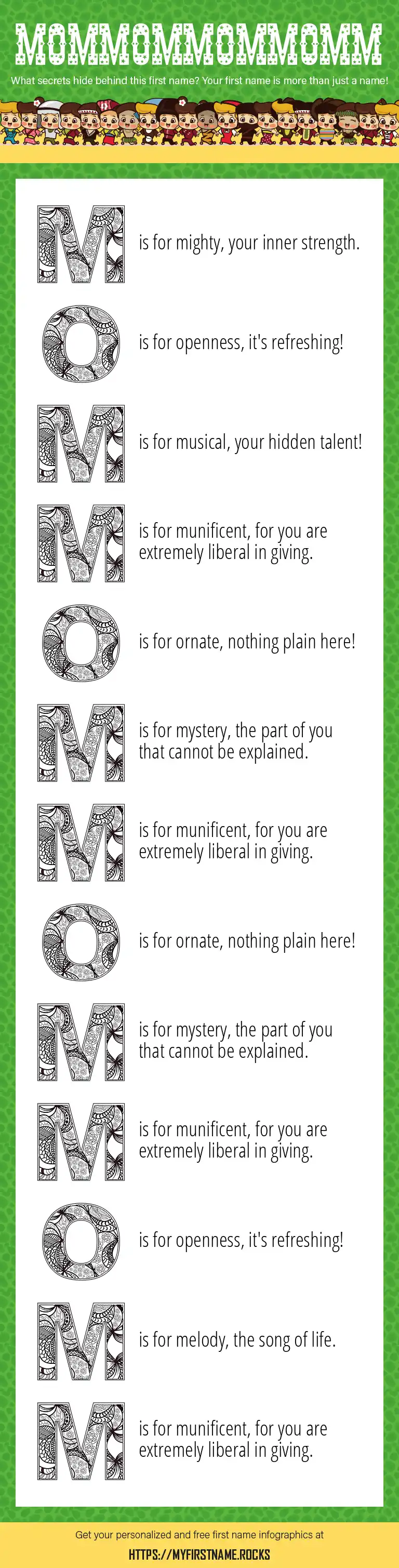 MOMMOMMOMMOMM

What secrets hide behind this first name? Your first name is more than just a name!

M is for mighty, your inner strength.

O is for openness, it's refreshing!

M is for musical, your hidden talent!

M is for munificent, for you are extremely liberal in giving.

O is for ornate, nothing plain here!

M is for mystery, the part of you that cannot be explained.

M is for munificent, for you are extremely liberal in giving.

O is for ornate, nothing plain here!

M is for mystery, the part of you that cannot be explained.

M is for munificent, for you are extremely liberal in giving.

O is for openness, it's refreshing!

M is for melody, the song of life.

M is for munificent, for you are extremely liberal in giving.

Get your personalized and free first name infographics at

HTTPS://MYFIRSTNAME.ROCKS