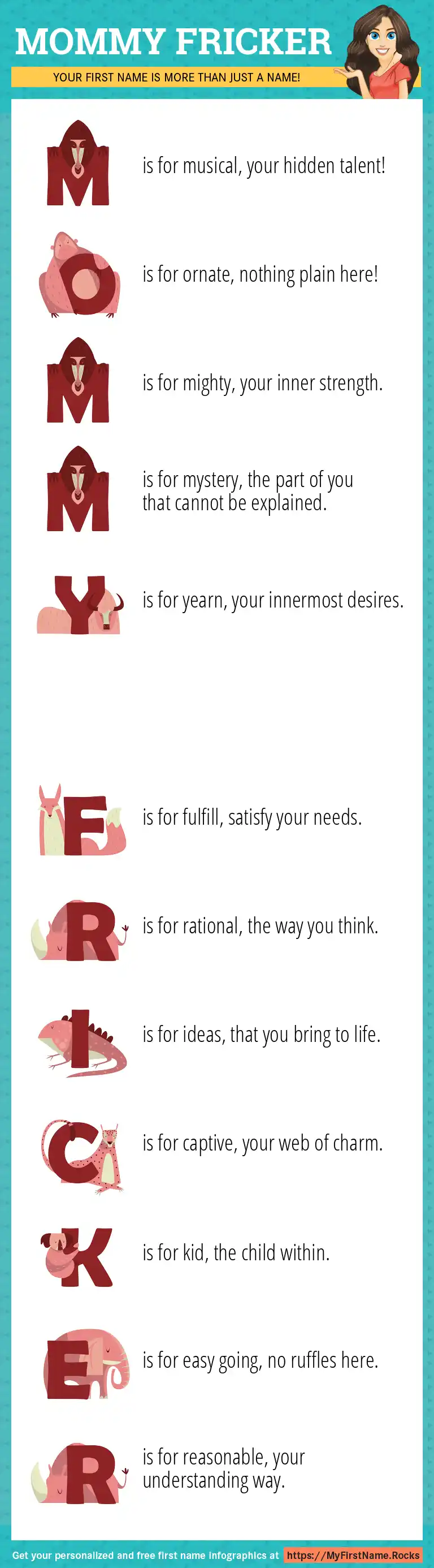 MOMMY FRICKER

YOUR FIRST NAME IS MORE THAN JUST A NAME!

M is for musical, your hidden talent!

O is for ornate, nothing plain here!

M is for mighty, your inner strength.

M is for mystery, the part of you that cannot be explained.

Y is for yearn, your innermost desires.

F is for fulfill, satisfy your needs.

R is for rational, the way you think.

I is for ideas, that you bring to life.

C is for captive, your web of charm.

K is for kid, the child within.

E is for easy going, no ruffles here.

R is for reasonable, your understanding way.

Get your personalized and free first name infographics at https://MyFirstName.Rocks