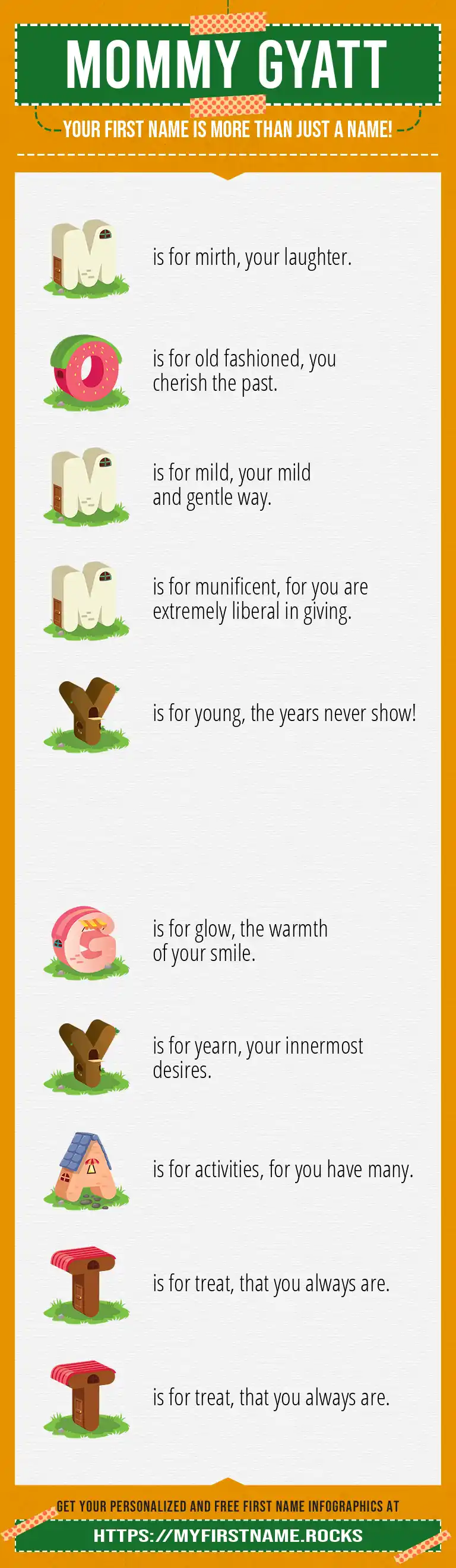 MOMMY GYATT

YOUR FIRST NAME IS MORE THAN JUST A NAME!

M is for mirth, your laughter.

O is for old fashioned, you cherish the past.

M is for mild, your mild and gentle way.

M is for munificent, for you are extremely liberal in giving.

Y is for young, the years never show!

G is for glow, the warmth of your smile.

Y is for yearn, your innermost desires.

A is for activities, for you have many.

T is for treat, that you always are.

T is for treat, that you always are.

GET YOUR PERSONALIZED AND FREE FIRST NAME INFOGRAPHICS AT

HTTPS://MYFIRSTNAME.ROCKS