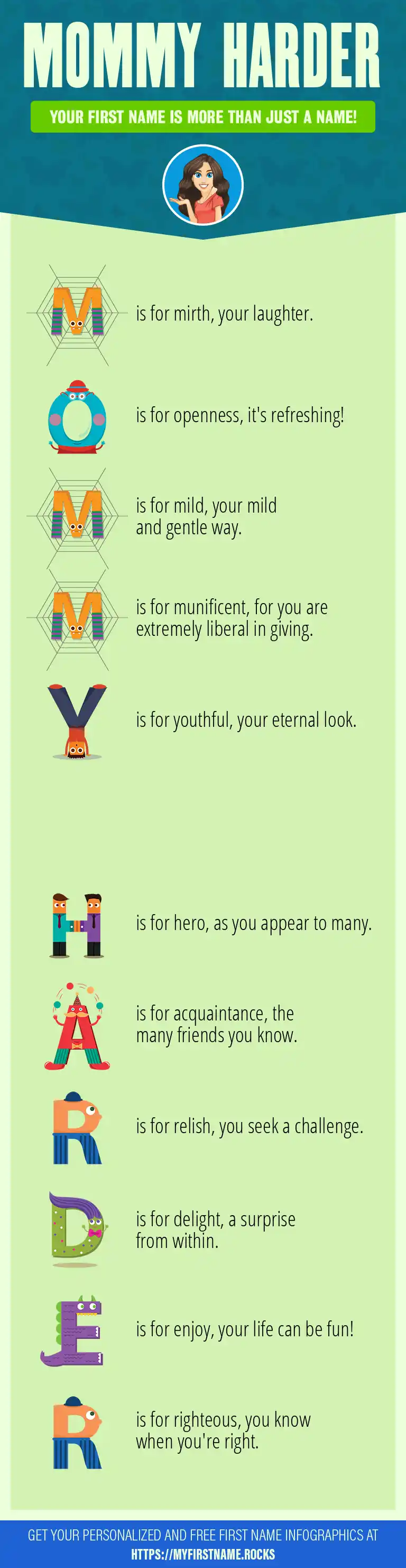 MOMMY HARDER

YOUR FIRST NAME IS MORE THAN JUST A NAME!

M is for mirth, your laughter.

O is for openness, it's refreshing!

M is for mild, your mild and gentle way.

M is for munificent, for you are extremely liberal in giving.

Y is for youthful, your eternal look.

H is for hero, as you appear to many.

A is for acquaintance, the many friends you know.

R is for relish, you seek a challenge.

D is for delight, a surprise from within.

E is for enjoy, your life can be fun!

R is for righteous, you know when you're right.

GET YOUR PERSONALIZED AND FREE FIRST NAME INFOGRAPHICS AT HTTPS://MYFIRSTNAME.ROCKS