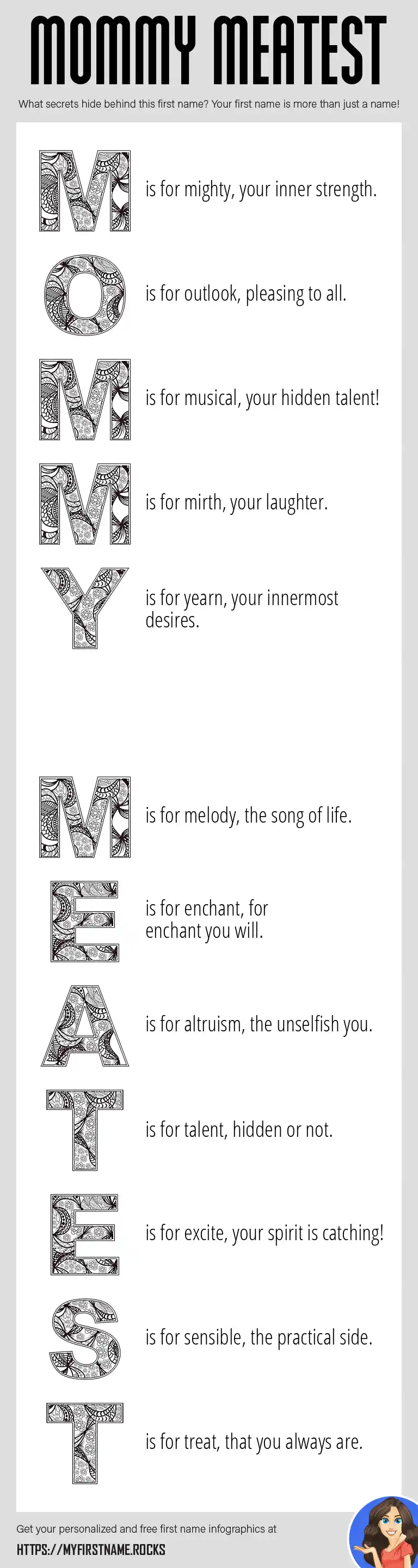 MOMMY MEATEST

What secrets hide behind this first name? Your first name is more than just a name!

M is for mighty, your inner strength.

O is for outlook, pleasing to all.

M is for musical, your hidden talent!

M is for mirth, your laughter.

Y is for yearn, your innermost desires.

M is for melody, the song of life.

E is for enchant, for enchant you will.

A is for altruism, the unselfish you.

T is for talent, hidden or not.

E is for excite, your spirit is catching!

S is for sensible, the practical side.

T is for treat, that you always are.

Get your personalized and free first name infographics at

HTTPS://MYFIRSTNAME.ROCKS