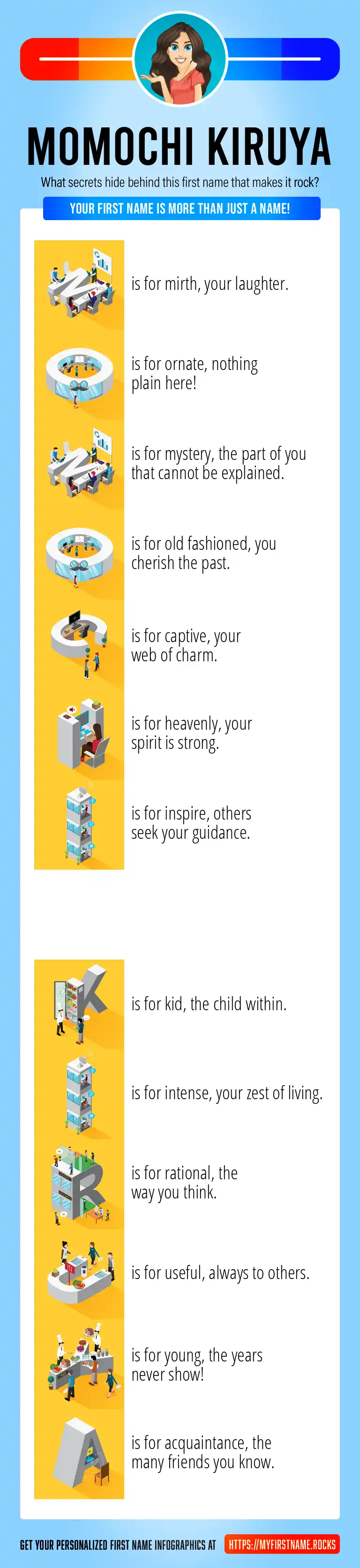 MOMOCHI KIRUYA

What secrets hide behind this first name that makes it rock?

YOUR FIRST NAME IS MORE THAN JUST A NAME!

M is for mirth, your laughter.

O is for ornate, nothing plain here!

M is for mystery, the part of you that cannot be explained.

O is for old fashioned, you cherish the past.

C is for captive, your web of charm.

H is for heavenly, your spirit is strong.

I is for inspire, others seek your guidance.

K is for kid, the child within.

I is for intense, your zest of living.

R is for rational, the way you think.

U is for useful, always to others.

Y is for young, the years never show!

A is for acquaintance, the many friends you know.

GET YOUR PERSONALIZED FIRST NAME INFOGRAPHICS AT HTTPS://MYFIRSTNAME.ROCKS